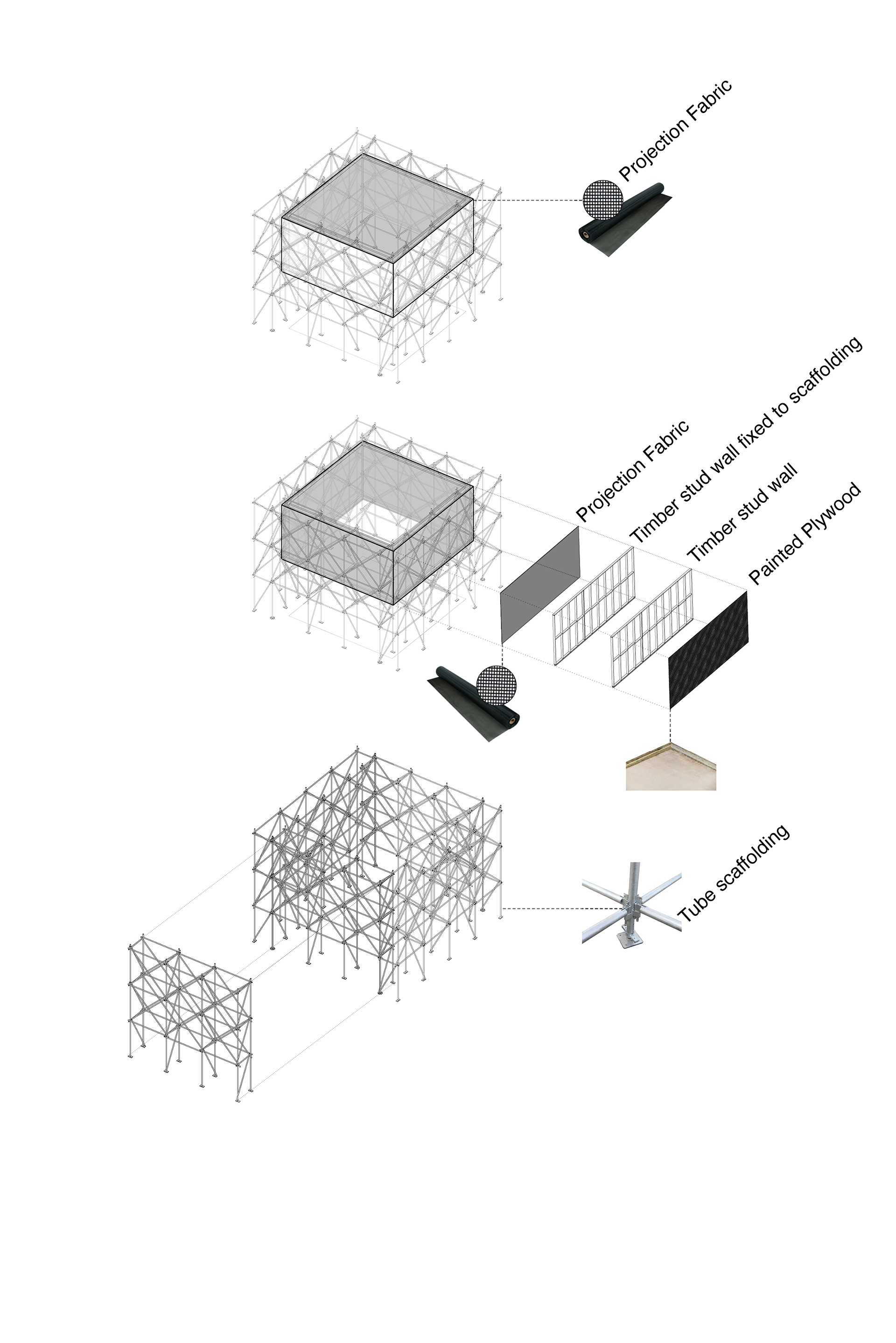 Projection Fabric

Projection Fabric

Timber stud wall fixed to scaffolding

Timber stud wall

Painted Plywood

Tube scaffolding