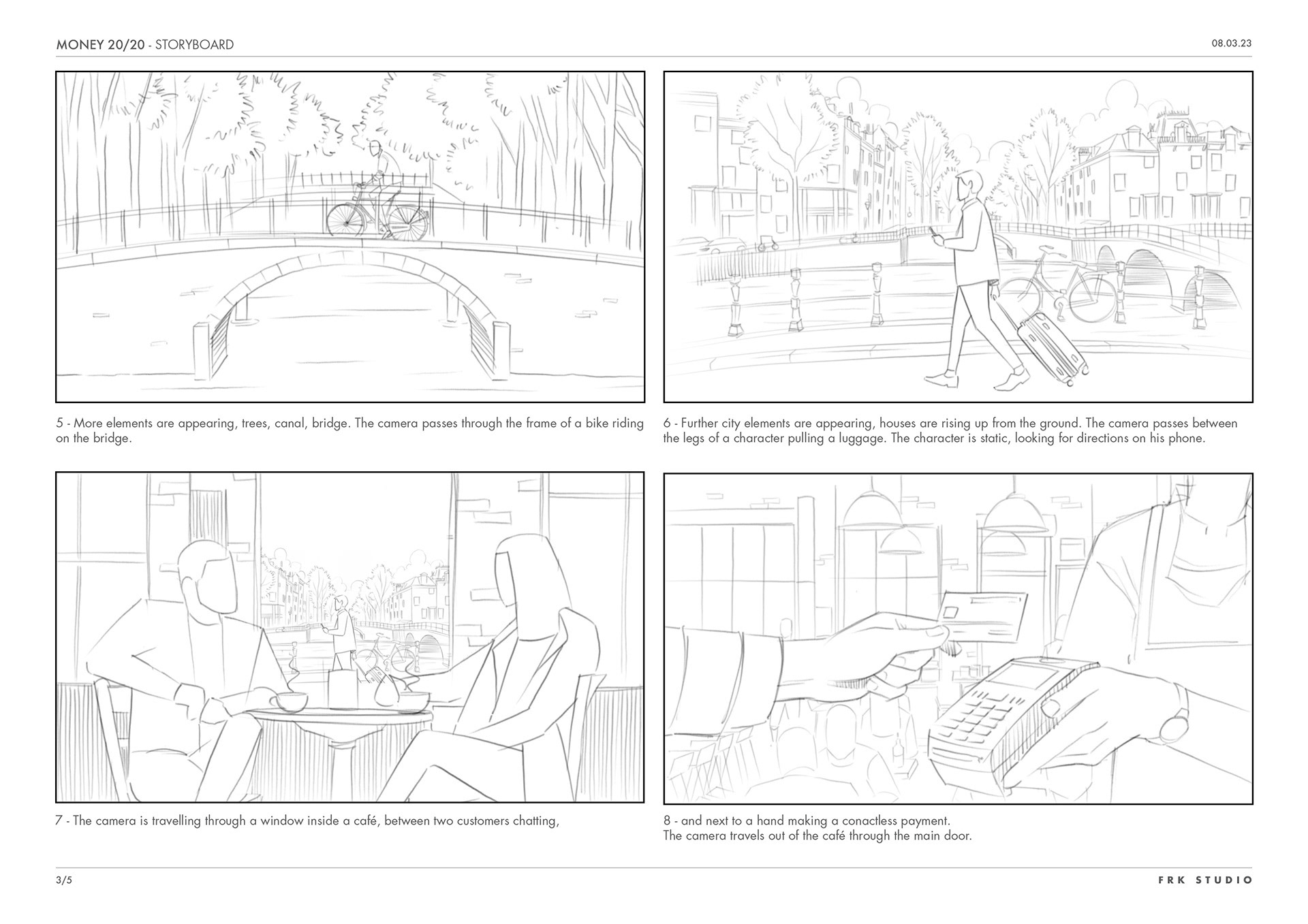 MONEY 20/20 - STORYBOARD

08.03.23

5 - More elements are appearing, trees, canal, bridge. The camera passes through the frame of a bike riding on the bridge.

6 - Further city elements are appearing, houses are rising up from the ground. The camera passes between the legs of a character pulling a luggage. The character is static, looking for directions on his phone.

7 - The camera is travelling through a window inside a café, between two customers chatting,

8 - and next to a hand making a conactless payment.
The camera travels out of the café through the main door.

3/5

FRK STUDIO