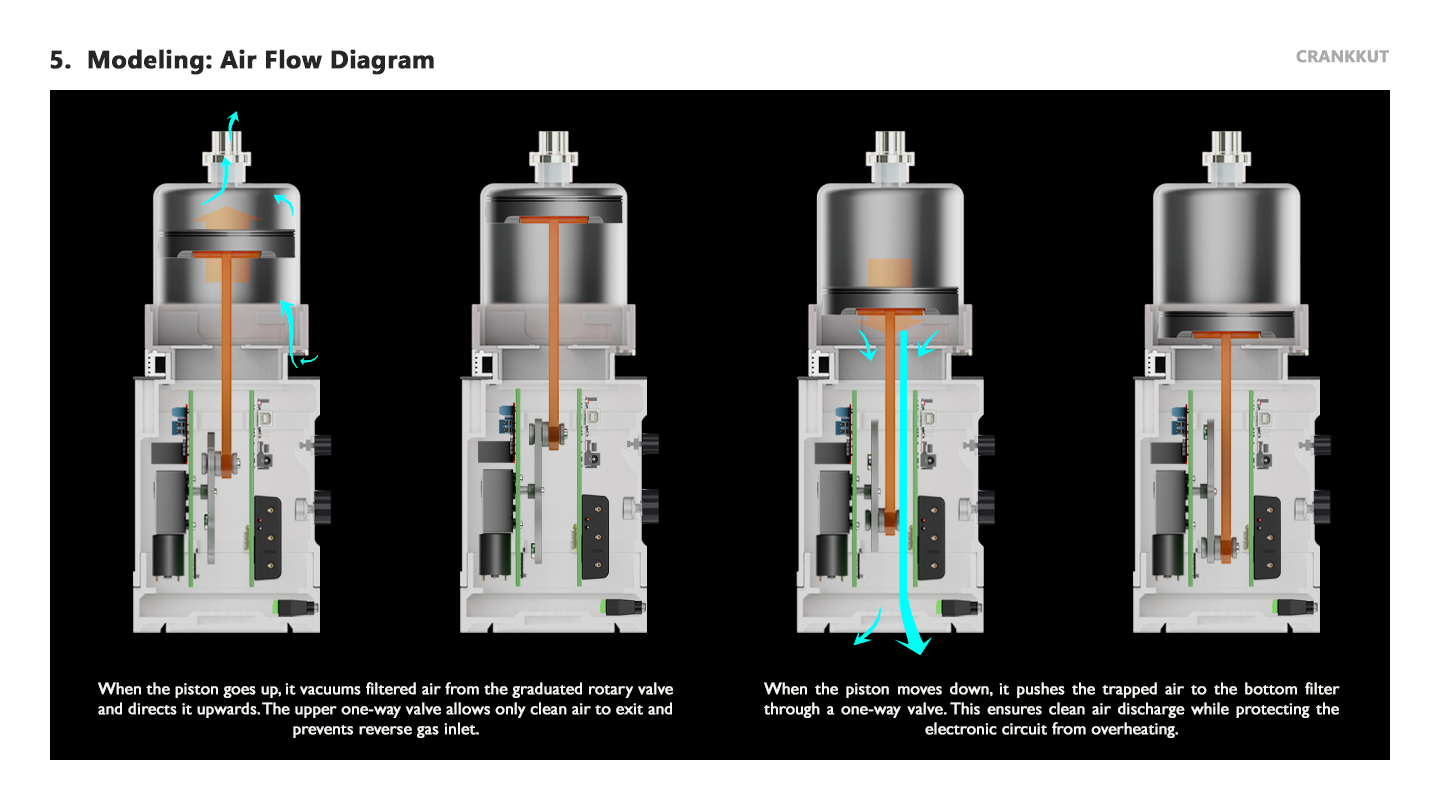 5. Modeling: Air Flow Diagram

CRANKKUT

When the piston goes up, it vacuums filtered air from the graduated rotary valve and directs it upwards. The upper one-way valve allows only clean air to exit and prevents reverse gas inlet.

When the piston moves down, it pushes the trapped air to the bottom filter through a one-way valve. This ensures clean air discharge while protecting the electronic circuit from overheating.