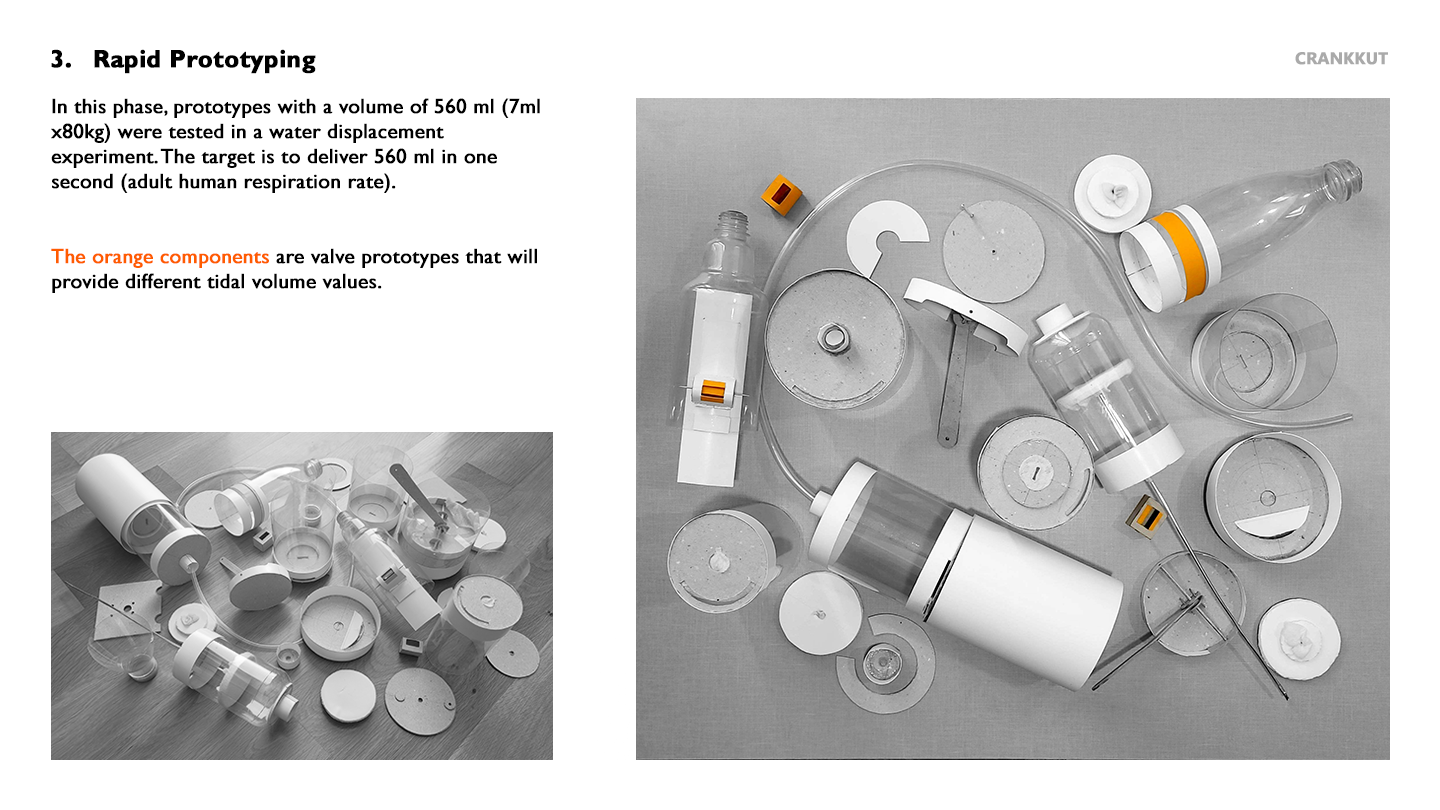 3. Rapid Prototyping

CRANKKUT

In this phase, prototypes with a volume of 560 ml (7ml x80kg) were tested in a water displacement experiment. The target is to deliver 560 ml in one second (adult human respiration rate).

The orange components are valve prototypes that will provide different tidal volume values.