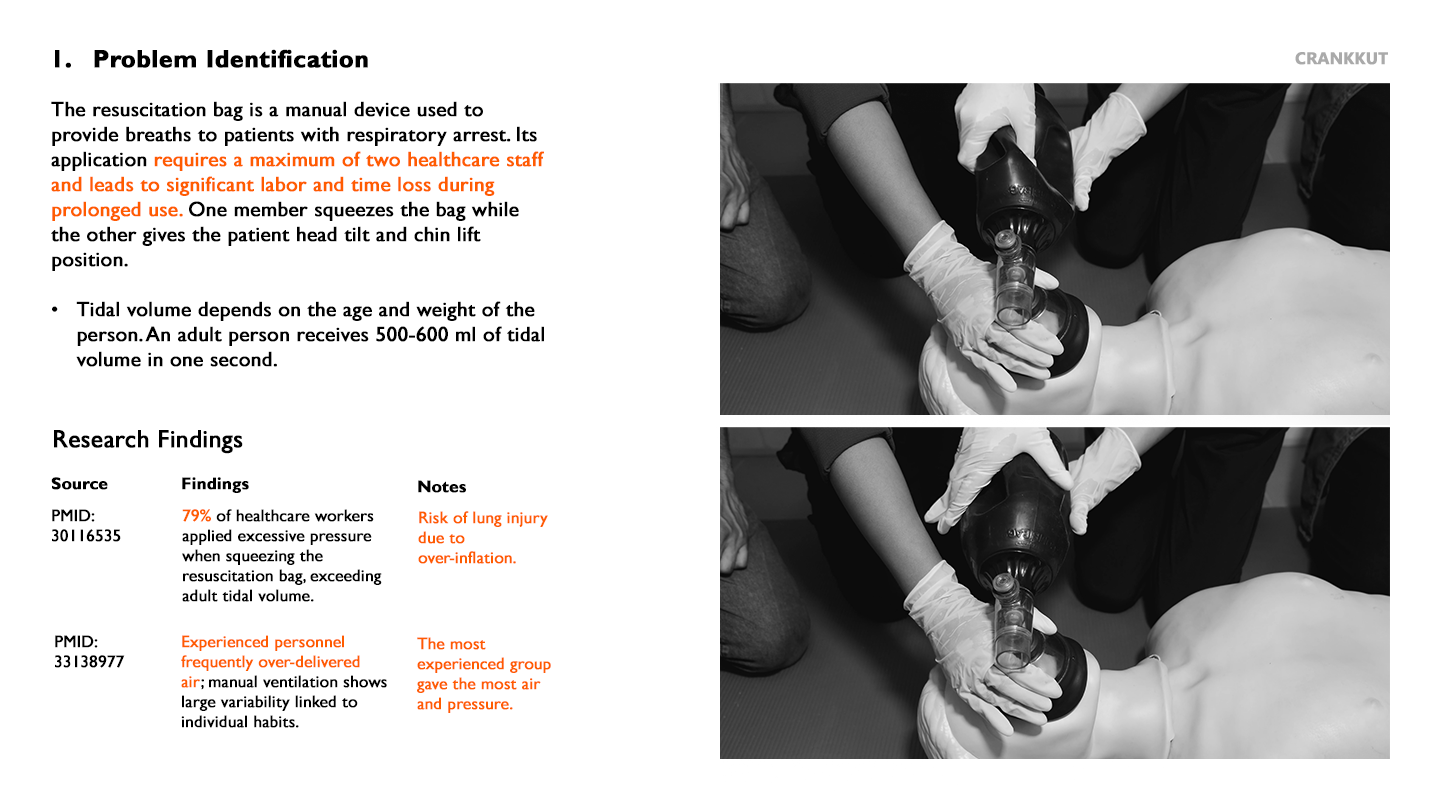 1. Problem Identification

CRANKKUT

The resuscitation bag is a manual device used to provide breaths to patients with respiratory arrest. Its application requires a maximum of two healthcare staff and leads to significant labor and time loss during prolonged use. One member squeezes the bag while the other gives the patient head tilt and chin lift position.

• Tidal volume depends on the age and weight of the person. An adult person receives 500-600 ml of tidal volume in one second.

Research Findings

| Source | Findings | Notes |
|---|---|---|
| PMID: 30116535 | 79% of healthcare workers applied excessive pressure when squeezing the resuscitation bag, exceeding adult tidal volume. | Risk of lung injury due to over-inflation. |
| PMID: 33138977 | Experienced personnel frequently over-delivered air; manual ventilation shows large variability linked to individual habits. | The most experienced group gave the most air and pressure. |