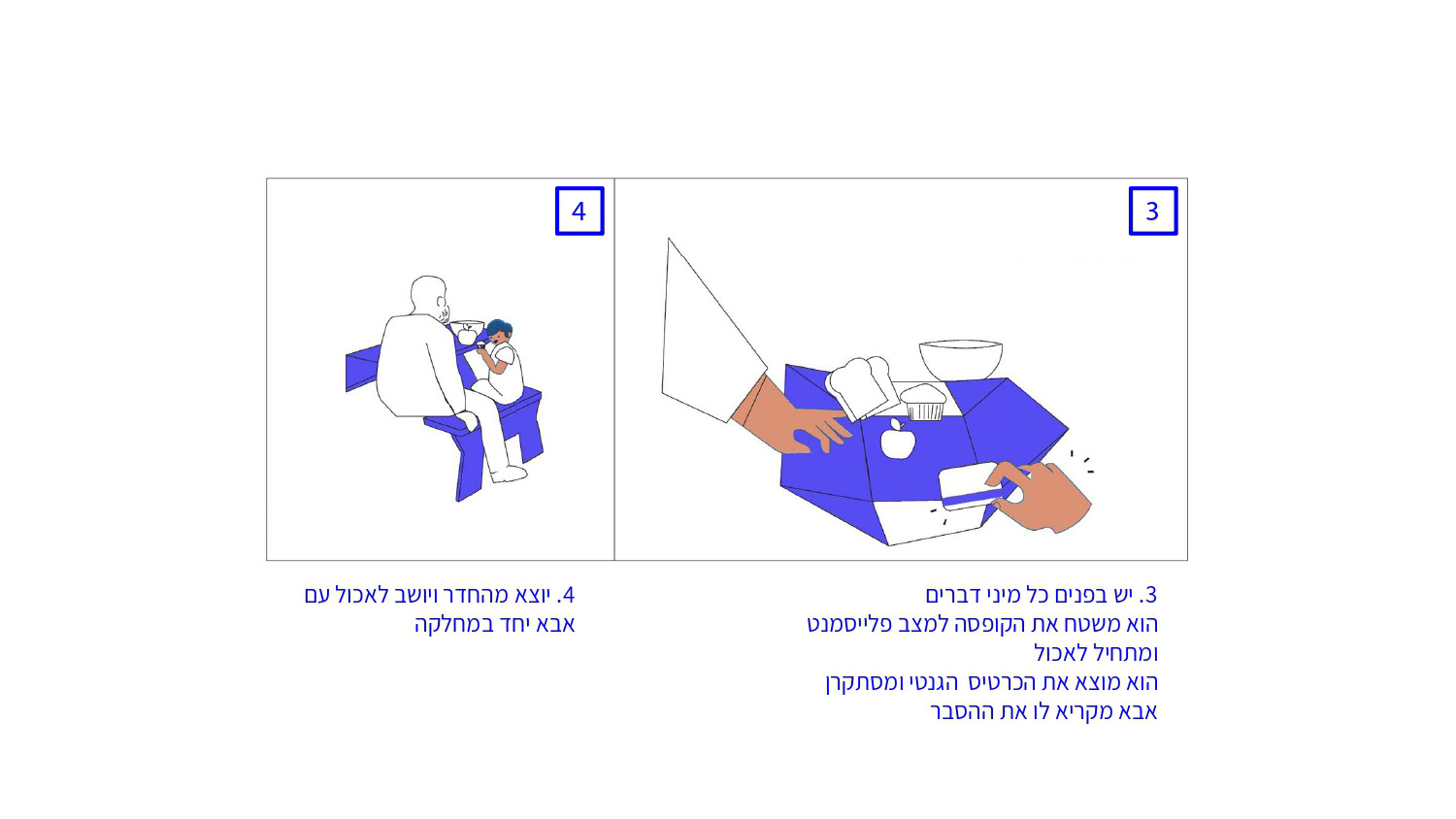 3

4

3. יש בפנים כל מיני דברים
הוא משטח את הקופסה למצב פלייסמנט ומתחיל לאכול
הוא מוצא את הכרטיס הגנטי ומסתקרן
אבא מקריא לו את ההסבר

4. יוצא מהחדר ויושב לאכול עם אבא יחד במחלקה