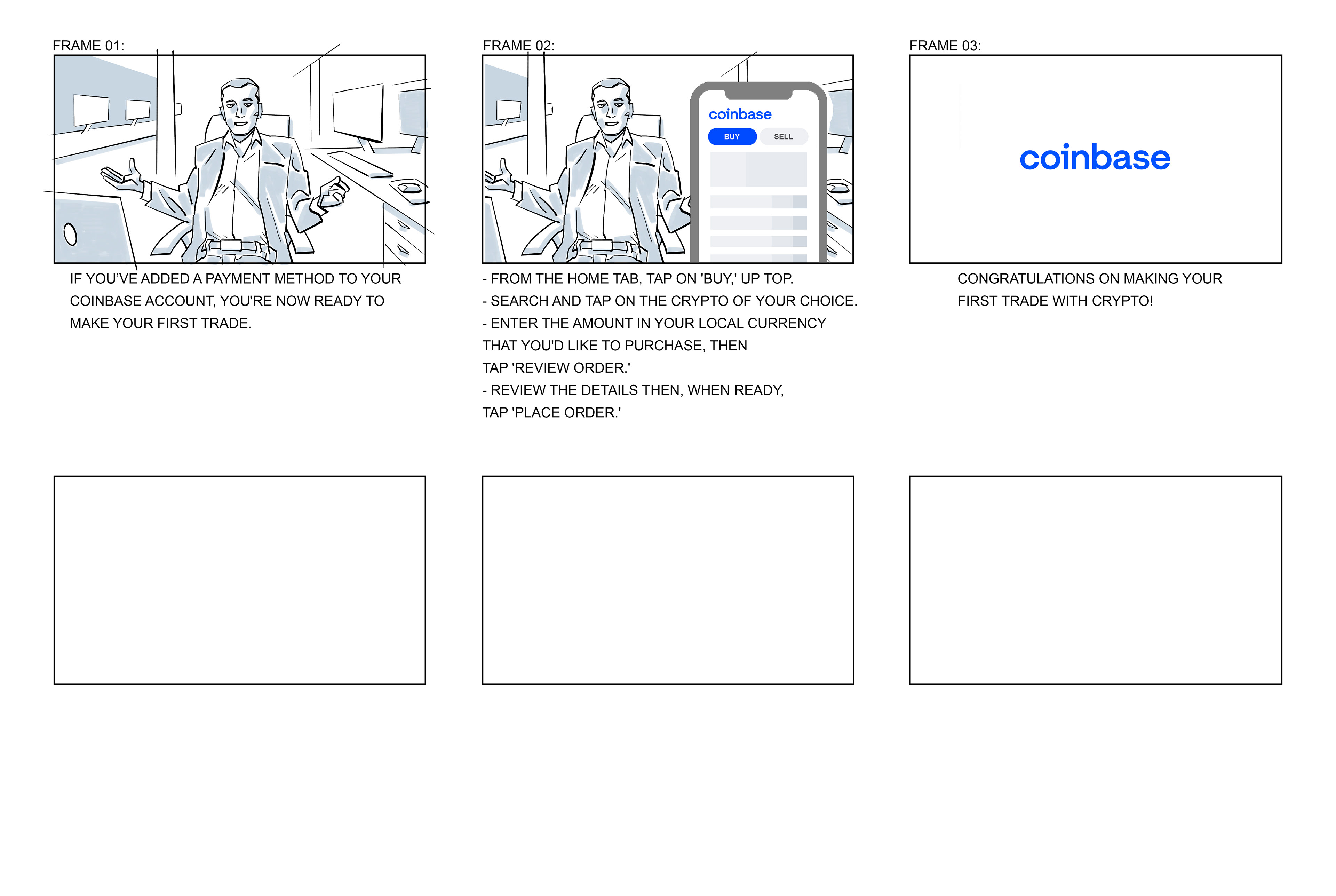 FRAME 01:

IF YOU'VE ADDED A PAYMENT METHOD TO YOUR COINBASE ACCOUNT, YOU'RE NOW READY TO MAKE YOUR FIRST TRADE.

FRAME 02:

coinbase

BUY

SELL

- FROM THE HOME TAB, TAP ON 'BUY,' UP TOP.
- SEARCH AND TAP ON THE CRYPTO OF YOUR CHOICE.
- ENTER THE AMOUNT IN YOUR LOCAL CURRENCY THAT YOU'D LIKE TO PURCHASE, THEN TAP 'REVIEW ORDER.'
- REVIEW THE DETAILS THEN, WHEN READY, TAP 'PLACE ORDER.'

FRAME 03:

coinbase

CONGRATULATIONS ON MAKING YOUR FIRST TRADE WITH CRYPTO!