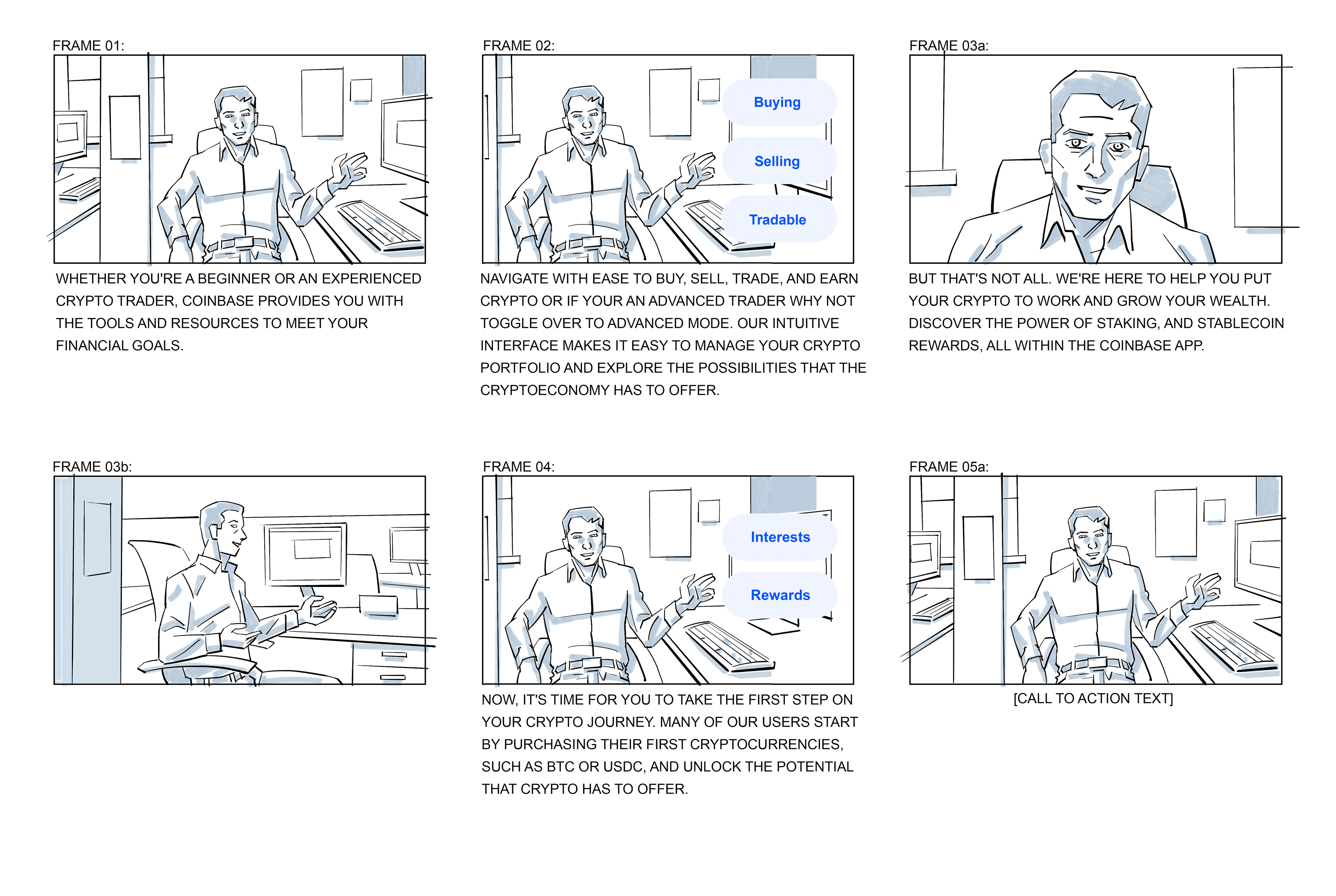 FRAME 01:

WHETHER YOU'RE A BEGINNER OR AN EXPERIENCED CRYPTO TRADER, COINBASE PROVIDES YOU WITH THE TOOLS AND RESOURCES TO MEET YOUR FINANCIAL GOALS.

FRAME 02:

Buying

Selling

Tradable

NAVIGATE WITH EASE TO BUY, SELL, TRADE, AND EARN CRYPTO OR IF YOUR AN ADVANCED TRADER WHY NOT TOGGLE OVER TO ADVANCED MODE. OUR INTUITIVE INTERFACE MAKES IT EASY TO MANAGE YOUR CRYPTO PORTFOLIO AND EXPLORE THE POSSIBILITIES THAT THE CRYPTOECONOMY HAS TO OFFER.

FRAME 03a:

BUT THAT'S NOT ALL. WE'RE HERE TO HELP YOU PUT YOUR CRYPTO TO WORK AND GROW YOUR WEALTH. DISCOVER THE POWER OF STAKING, AND STABLECOIN REWARDS, ALL WITHIN THE COINBASE APP.

FRAME 03b:

FRAME 04:

Interests

Rewards

NOW, IT'S TIME FOR YOU TO TAKE THE FIRST STEP ON YOUR CRYPTO JOURNEY. MANY OF OUR USERS START BY PURCHASING THEIR FIRST CRYPTOCURRENCIES, SUCH AS BTC OR USDC, AND UNLOCK THE POTENTIAL THAT CRYPTO HAS TO OFFER.

FRAME 05a:

[CALL TO ACTION TEXT]