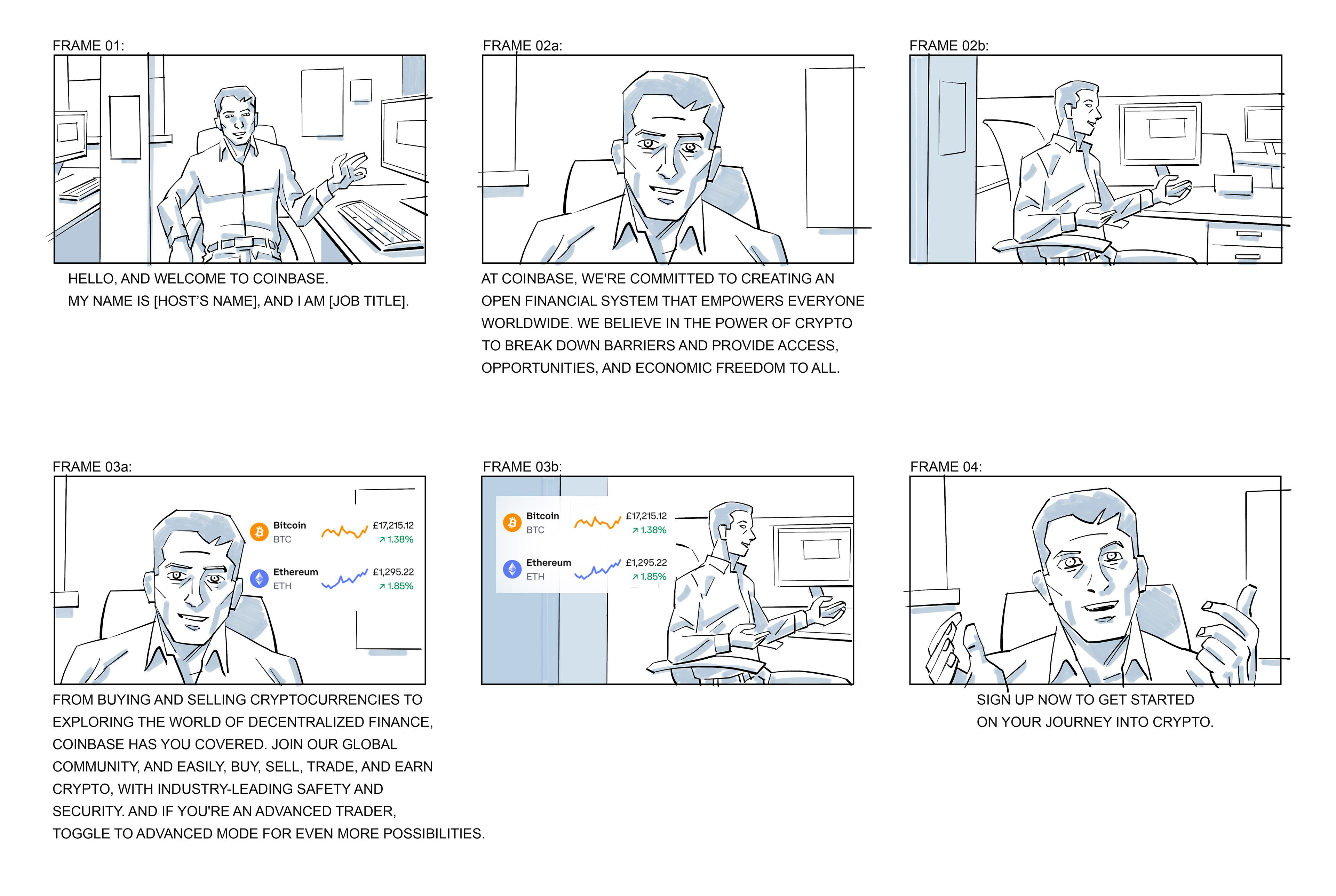 FRAME 01:

HELLO, AND WELCOME TO COINBASE.
MY NAME IS [HOST'S NAME], AND I AM [JOB TITLE].

FRAME 02a:

AT COINBASE, WE'RE COMMITTED TO CREATING AN OPEN FINANCIAL SYSTEM THAT EMPOWERS EVERYONE WORLDWIDE. WE BELIEVE IN THE POWER OF CRYPTO TO BREAK DOWN BARRIERS AND PROVIDE ACCESS, OPPORTUNITIES, AND ECONOMIC FREEDOM TO ALL.

FRAME 02b:

FRAME 03a:

Bitcoin
BTC
£17,215.12
↗ 1.38%

Ethereum
ETH
£1,295.22
↗ 1.85%

FROM BUYING AND SELLING CRYPTOCURRENCIES TO EXPLORING THE WORLD OF DECENTRALIZED FINANCE, COINBASE HAS YOU COVERED. JOIN OUR GLOBAL COMMUNITY, AND EASILY, BUY, SELL, TRADE, AND EARN CRYPTO, WITH INDUSTRY-LEADING SAFETY AND SECURITY. AND IF YOU'RE AN ADVANCED TRADER, TOGGLE TO ADVANCED MODE FOR EVEN MORE POSSIBILITIES.

FRAME 03b:

Bitcoin
BTC
£17,215.12
↗ 1.38%

Ethereum
ETH
£1,295.22
↗ 1.85%

FRAME 04:

SIGN UP NOW TO GET STARTED
ON YOUR JOURNEY INTO CRYPTO.