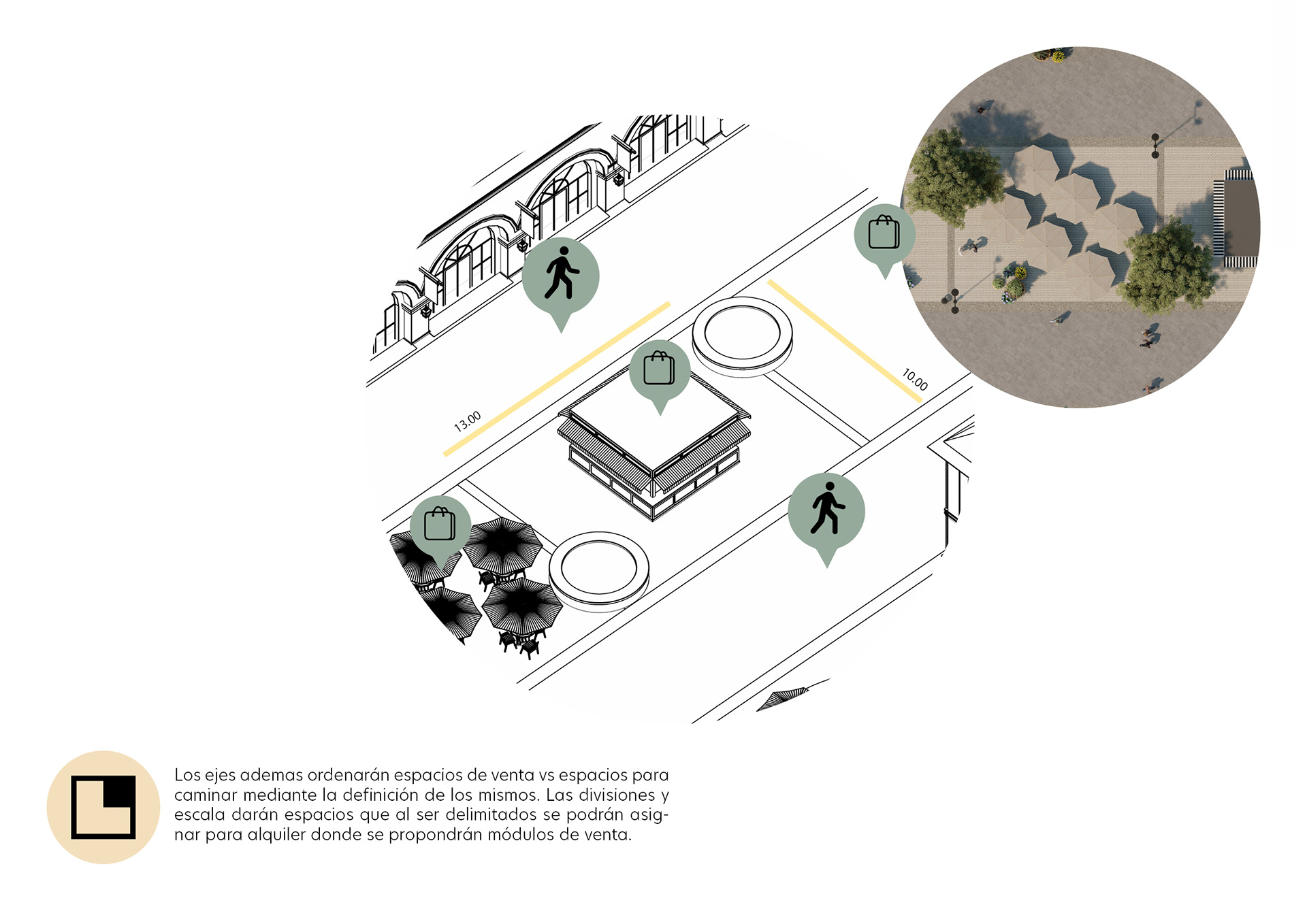 13.00

10.00

Los ejes ademas ordenarán espacios de venta vs espacios para caminar mediante la definición de los mismos. Las divisiones y escala darán espacios que al ser delimitados se podrán asignar para alquiler donde se propondrán módulos de venta.