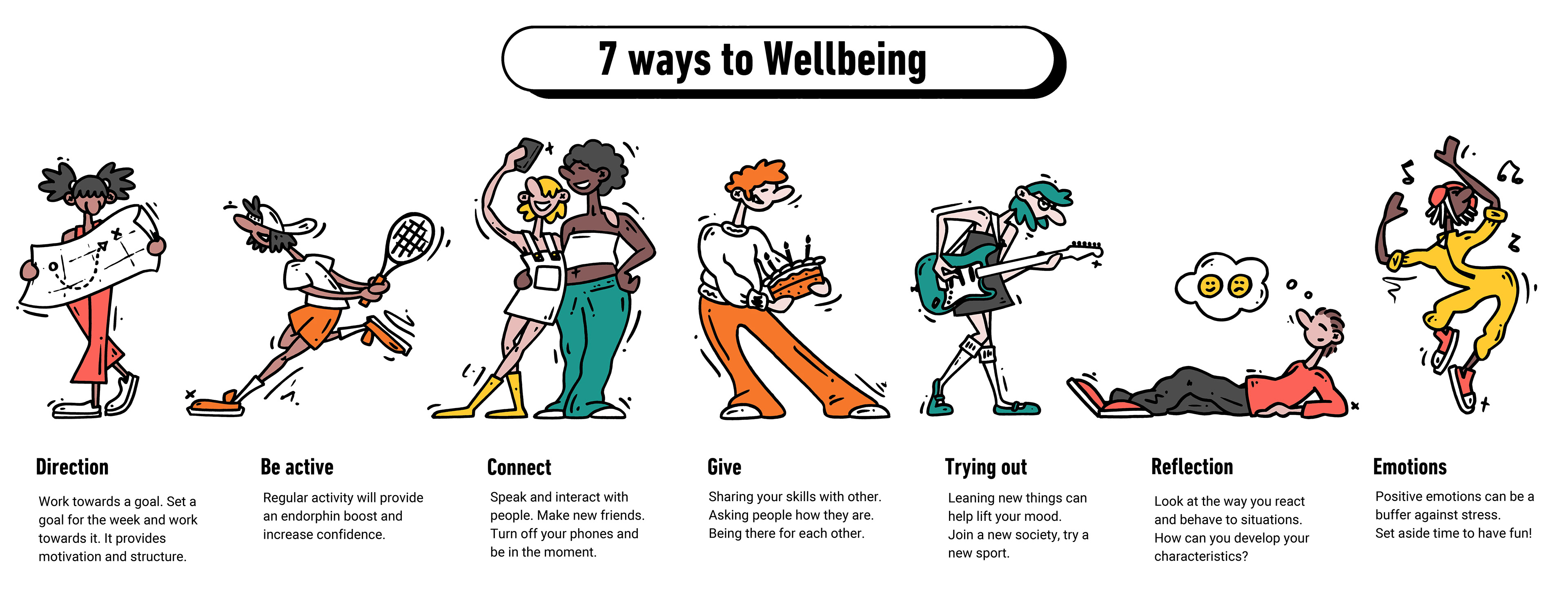 7 ways to Wellbeing

Direction

Work towards a goal. Set a goal for the week and work towards it. It provides motivation and structure.

Be active

Regular activity will provide an endorphin boost and increase confidence.

Connect

Speak and interact with people. Make new friends. Turn off your phones and be in the moment.

Give

Sharing your skills with other. Asking people how they are. Being there for each other.

Trying out

Leaning new things can help lift your mood. Join a new society, try a new sport.

Reflection

Look at the way you react and behave to situations. How can you develop your characteristics?

Emotions

Positive emotions can be a buffer against stress. Set aside time to have fun!