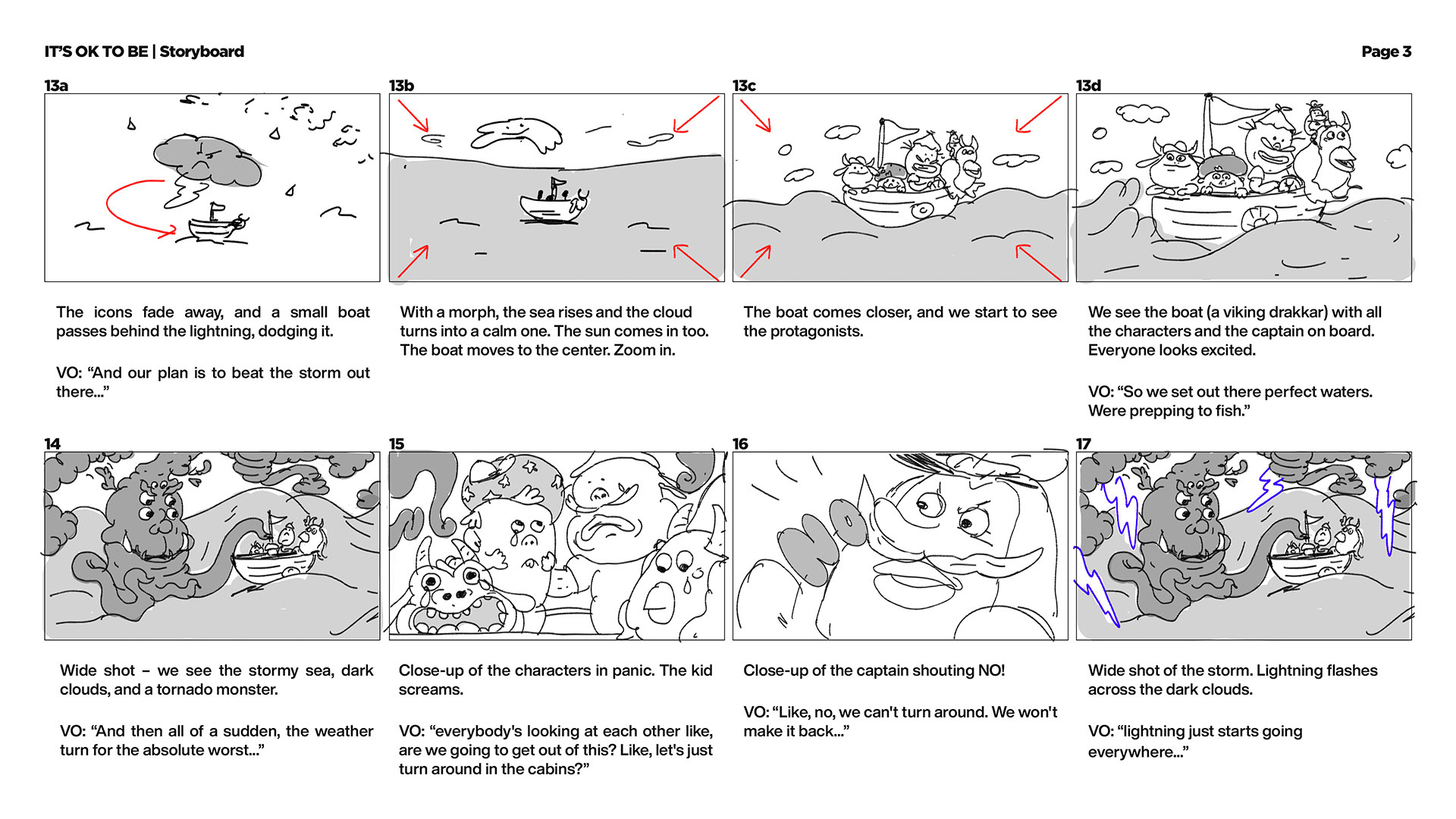 IT'S OK TO BE | Storyboard

Page 3

13a

The icons fade away, and a small boat passes behind the lightning, dodging it.

VO: "And our plan is to beat the storm out there..."

13b

With a morph, the sea rises and the cloud turns into a calm one. The sun comes in too. The boat moves to the center. Zoom in.

13c

The boat comes closer, and we start to see the protagonists.

13d

We see the boat (a viking drakkar) with all the characters and the captain on board. Everyone looks excited.

VO: "So we set out there perfect waters. Were prepping to fish."

14

Wide shot – we see the stormy sea, dark clouds, and a tornado monster.

VO: "And then all of a sudden, the weather turn for the absolute worst..."

15

Close-up of the characters in panic. The kid screams.

VO: "everybody's looking at each other like, are we going to get out of this? Like, let's just turn around in the cabins?"

16

NO

Close-up of the captain shouting NO!

VO: "Like, no, we can't turn around. We won't make it back..."

17

Wide shot of the storm. Lightning flashes across the dark clouds.

VO: "lightning just starts going everywhere..."