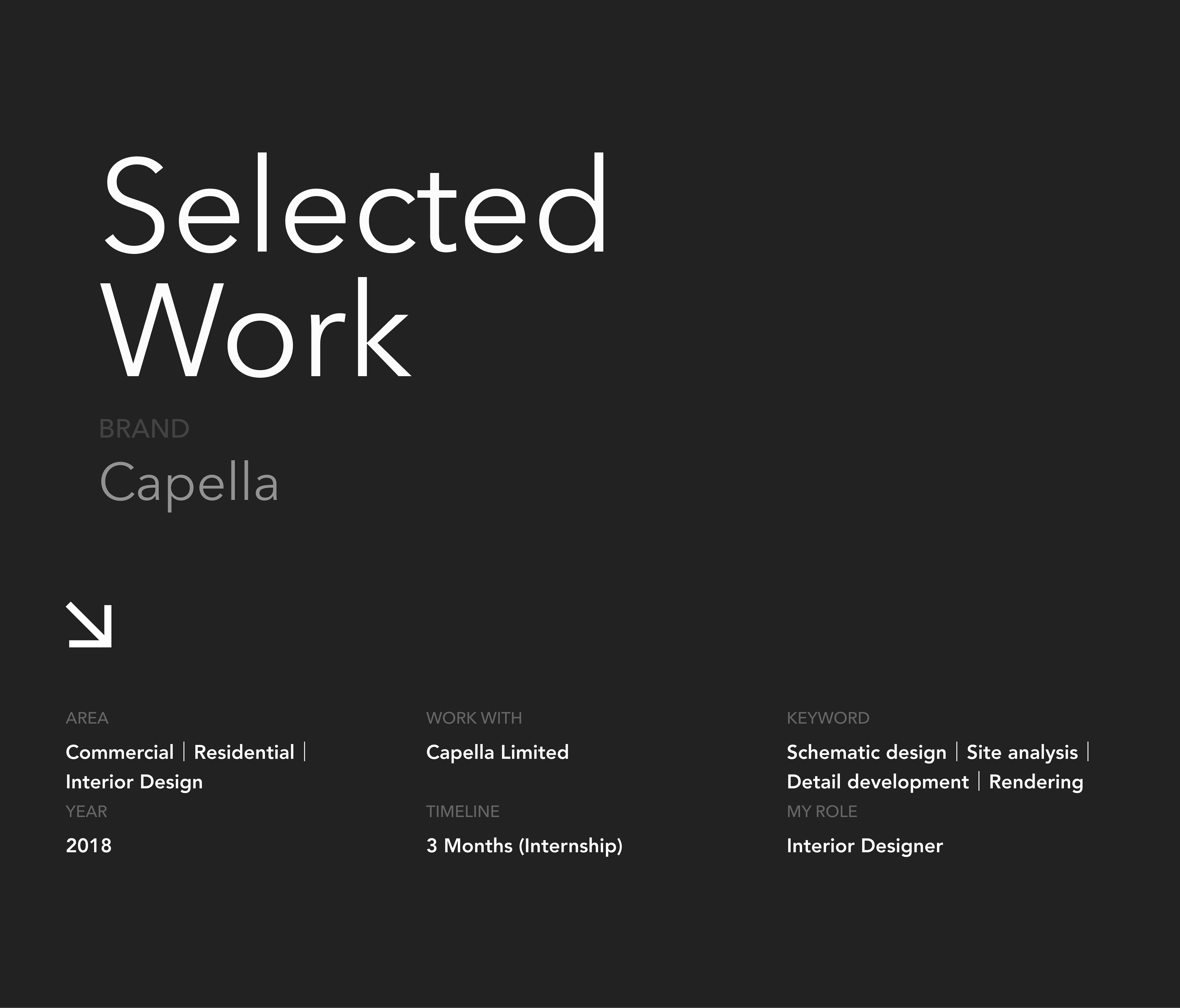 Selected Work

BRAND

Capella

↘

AREA

Commercial | Residential | Interior Design

YEAR

2018

WORK WITH

Capella Limited

TIMELINE

3 Months (Internship)

KEYWORD

Schematic design | Site analysis | Detail development | Rendering

MY ROLE

Interior Designer