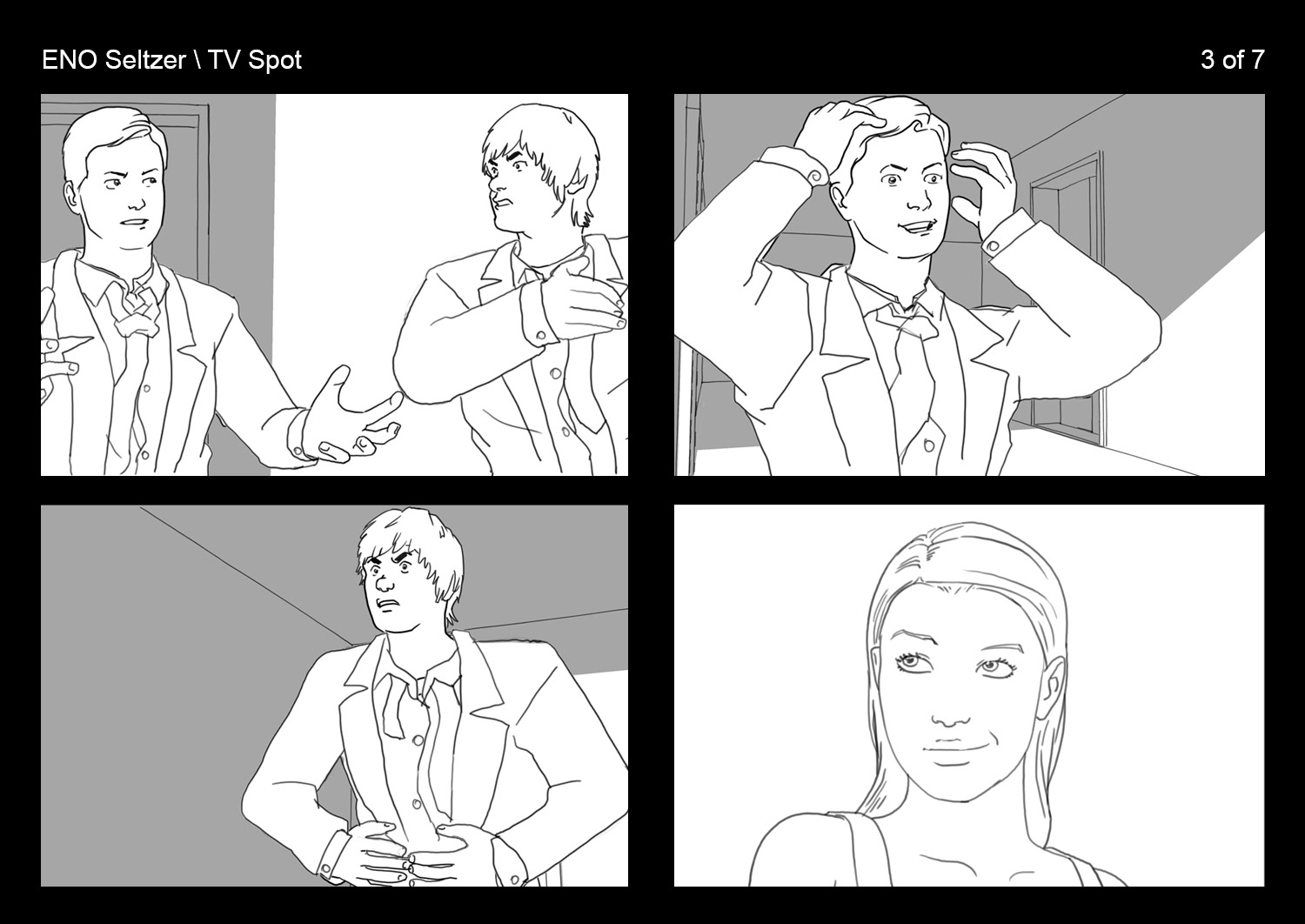 ENO Seltzer \ TV Spot

3 of 7