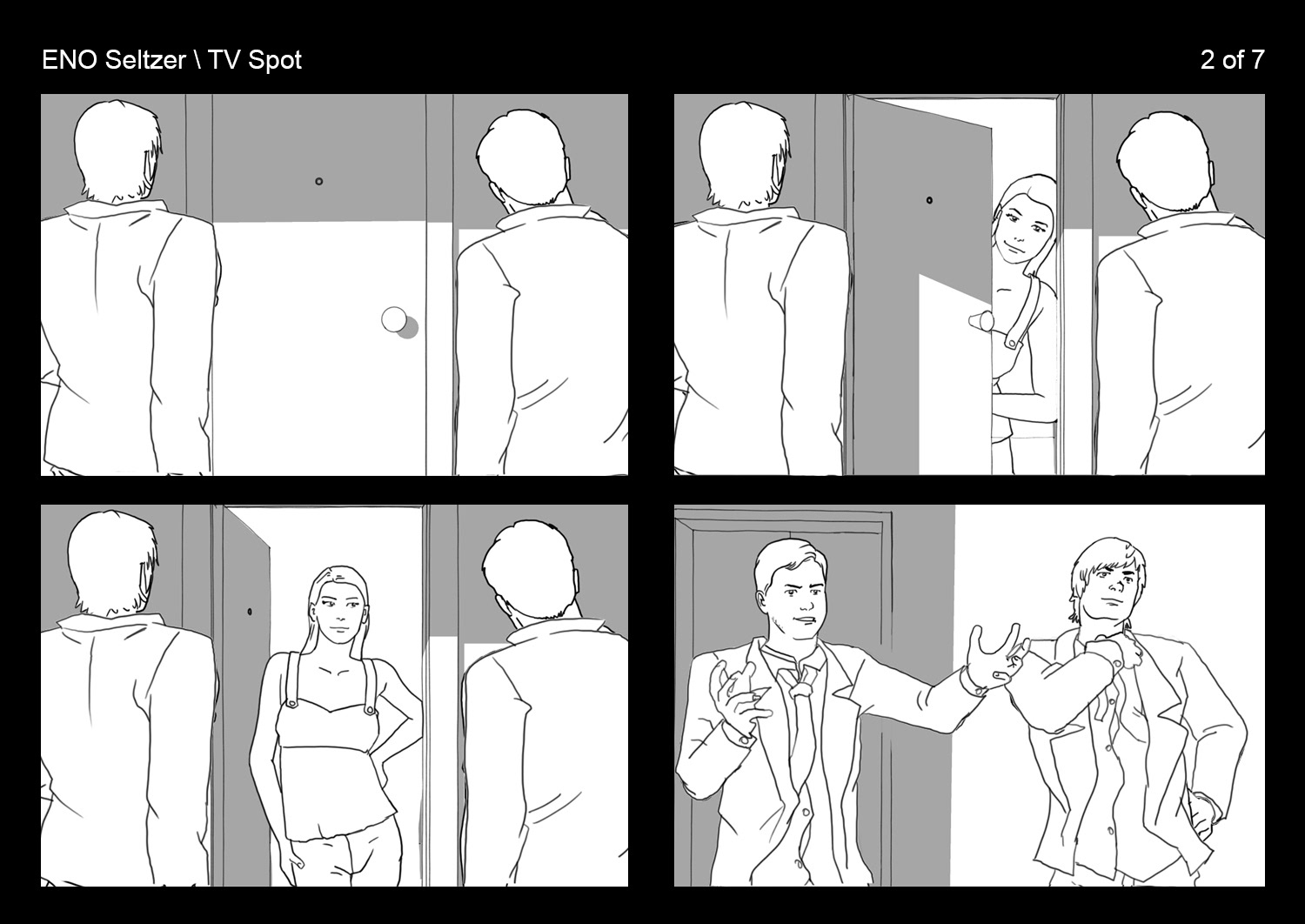 ENO Seltzer \ TV Spot

2 of 7