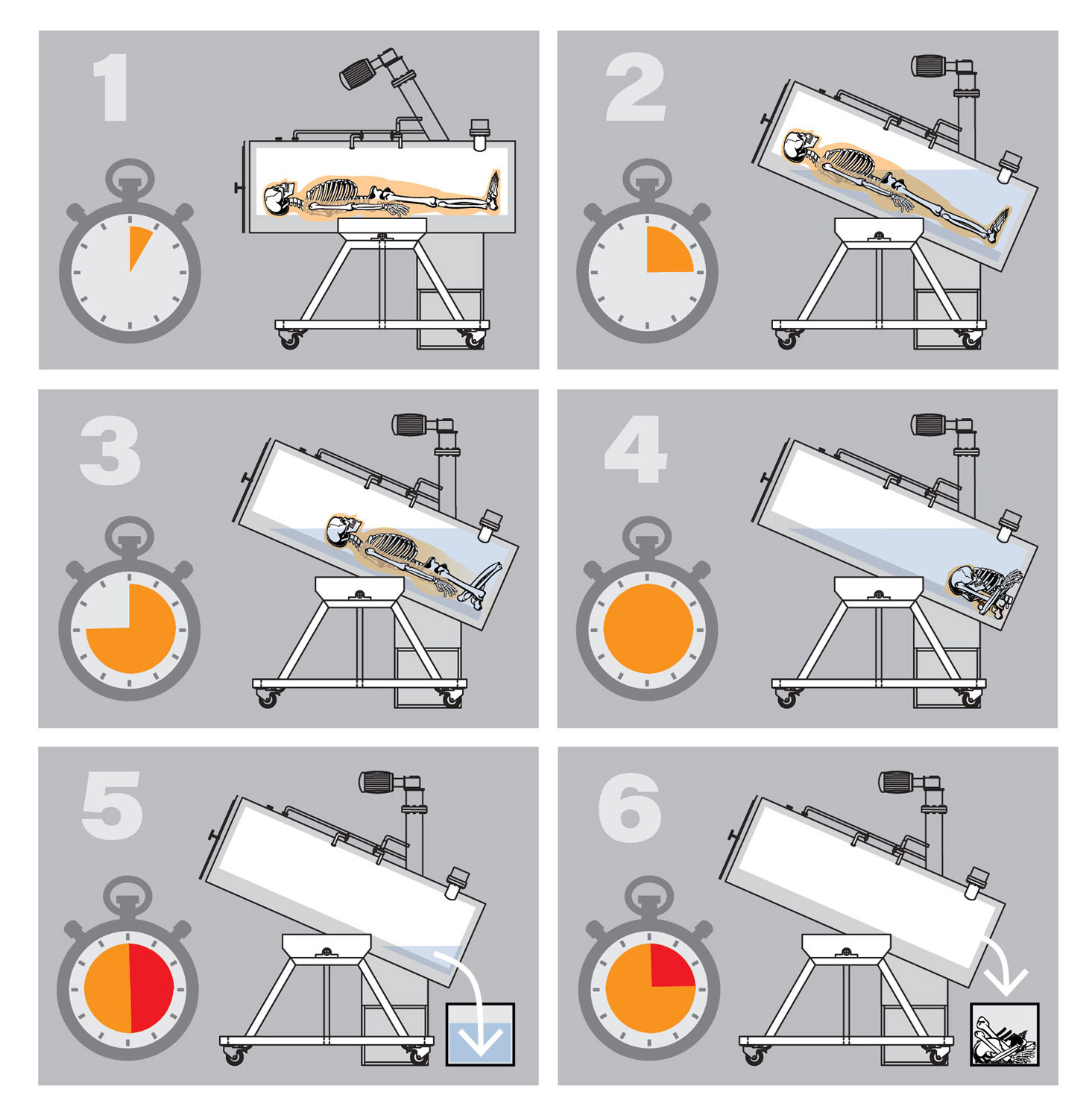 1

2

3

4

5

6