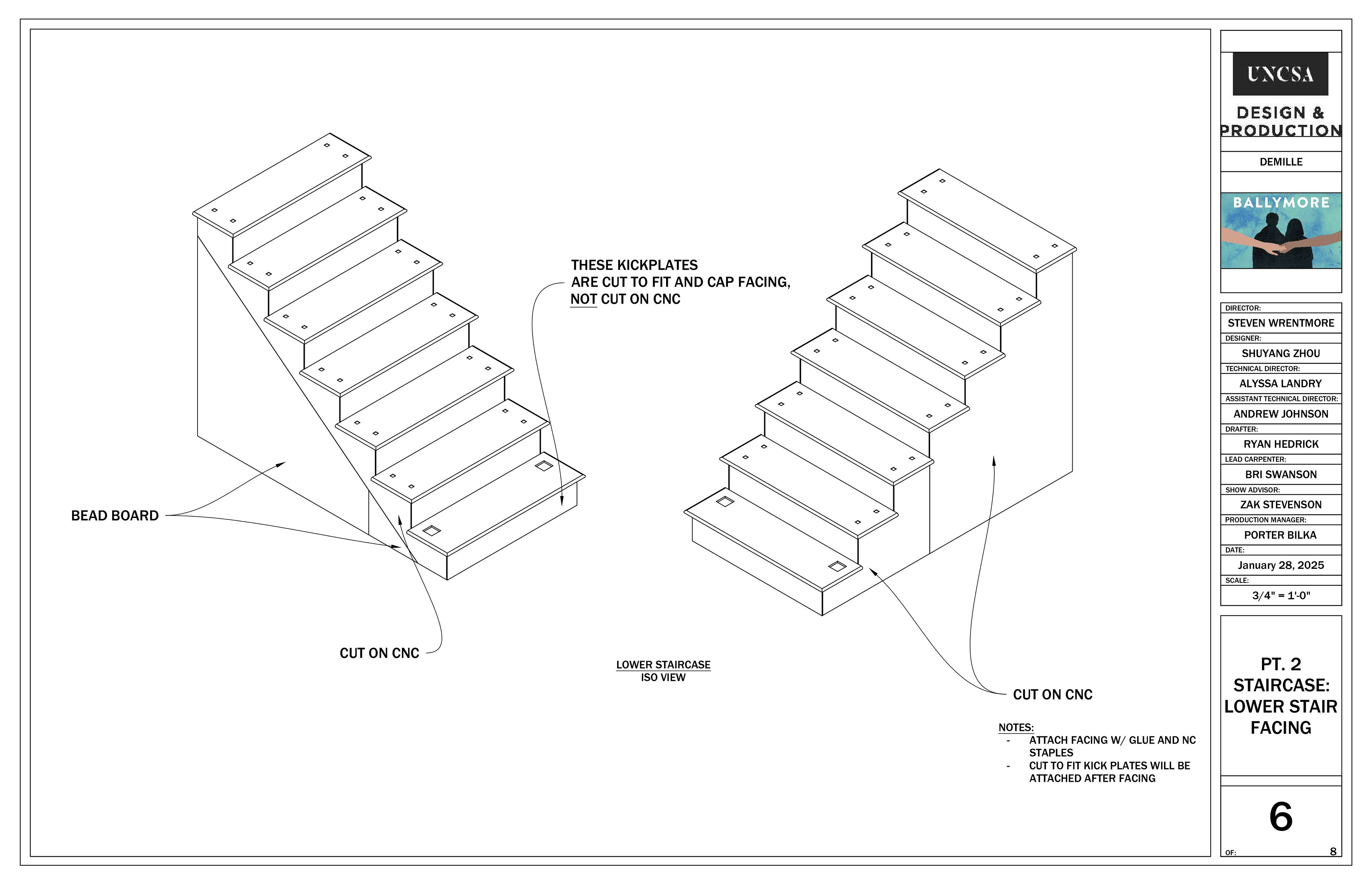 THESE KICKPLATES ARE CUT TO FIT AND CAP FACING, NOT CUT ON CNC

BEAD BOARD

CUT ON CNC

LOWER STAIRCASE
ISO VIEW

CUT ON CNC

NOTES:
- ATTACH FACING W/ GLUE AND NC STAPLES
- CUT TO FIT KICK PLATES WILL BE ATTACHED AFTER FACING

UNCSA
DESIGN & PRODUCTION

DEMILLE

BALLYMORE

DIRECTOR:
STEVEN WRENTMORE
DESIGNER:
SHUYANG ZHOU
TECHNICAL DIRECTOR:
ALYSSA LANDRY
ASSISTANT TECHNICAL DIRECTOR:
ANDREW JOHNSON
DRAFTER:
RYAN HEDRICK
LEAD CARPENTER:
BRI SWANSON
SHOW ADVISOR:
ZAK STEVENSON
PRODUCTION MANAGER:
PORTER BILKA
DATE:
January 28, 2025
SCALE:
3/4" = 1'-0"

PT. 2 STAIRCASE: LOWER STAIR FACING

6
OF: 8