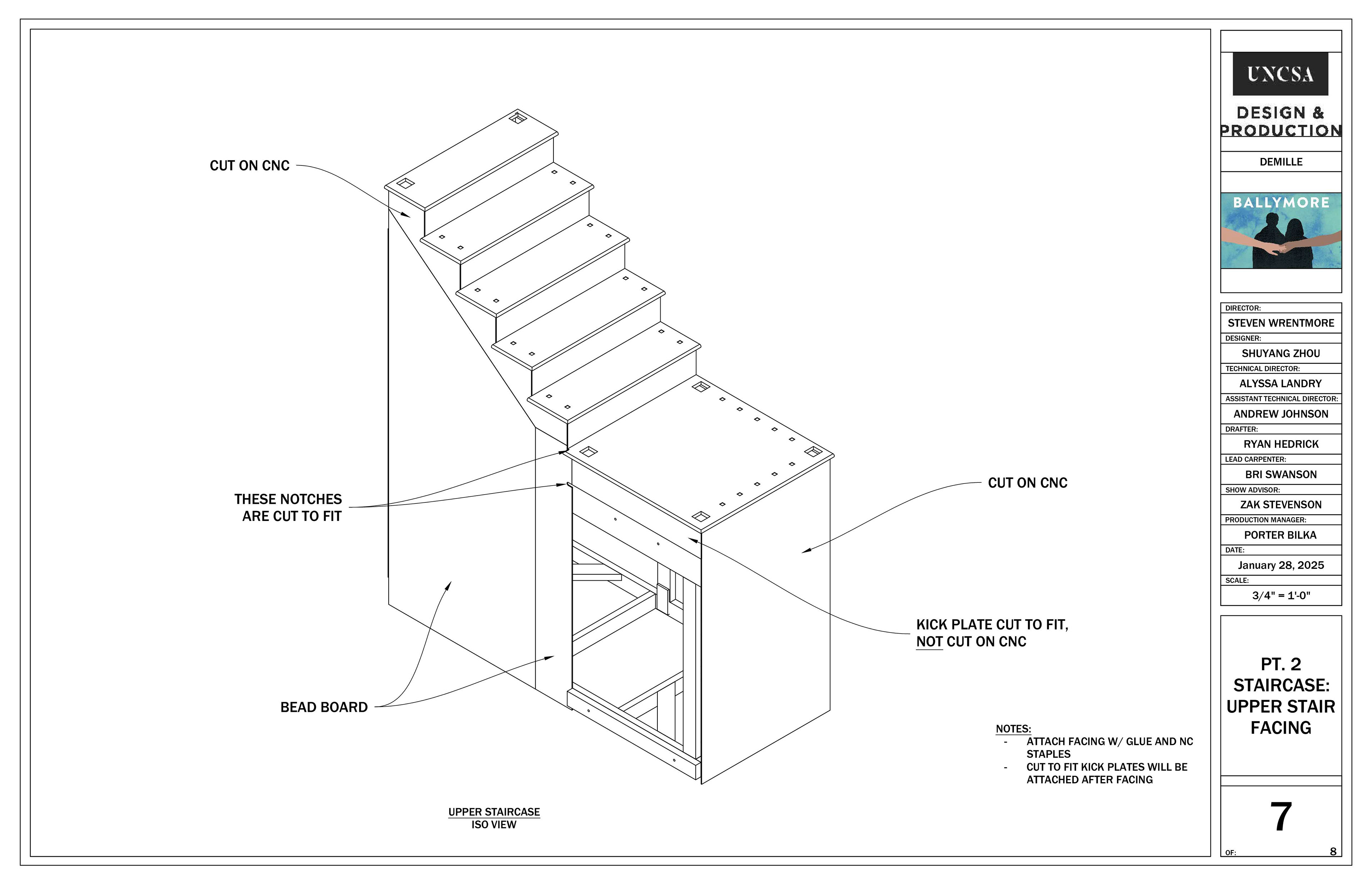 CUT ON CNC

THESE NOTCHES ARE CUT TO FIT

BEAD BOARD

CUT ON CNC

KICK PLATE CUT TO FIT, NOT CUT ON CNC

NOTES:
- ATTACH FACING W/ GLUE AND NC STAPLES
- CUT TO FIT KICK PLATES WILL BE ATTACHED AFTER FACING

UPPER STAIRCASE
ISO VIEW

UNCSA
DESIGN & PRODUCTION

DEMILLE

BALLYMORE

DIRECTOR:
STEVEN WRENTMORE
DESIGNER:
SHUYANG ZHOU
TECHNICAL DIRECTOR:
ALYSSA LANDRY
ASSISTANT TECHNICAL DIRECTOR:
ANDREW JOHNSON
DRAFTER:
RYAN HEDRICK
LEAD CARPENTER:
BRI SWANSON
SHOW ADVISOR:
ZAK STEVENSON
PRODUCTION MANAGER:
PORTER BILKA
DATE:
January 28, 2025
SCALE:
3/4" = 1'-0"

PT. 2 STAIRCASE: UPPER STAIR FACING

7
OF: 8