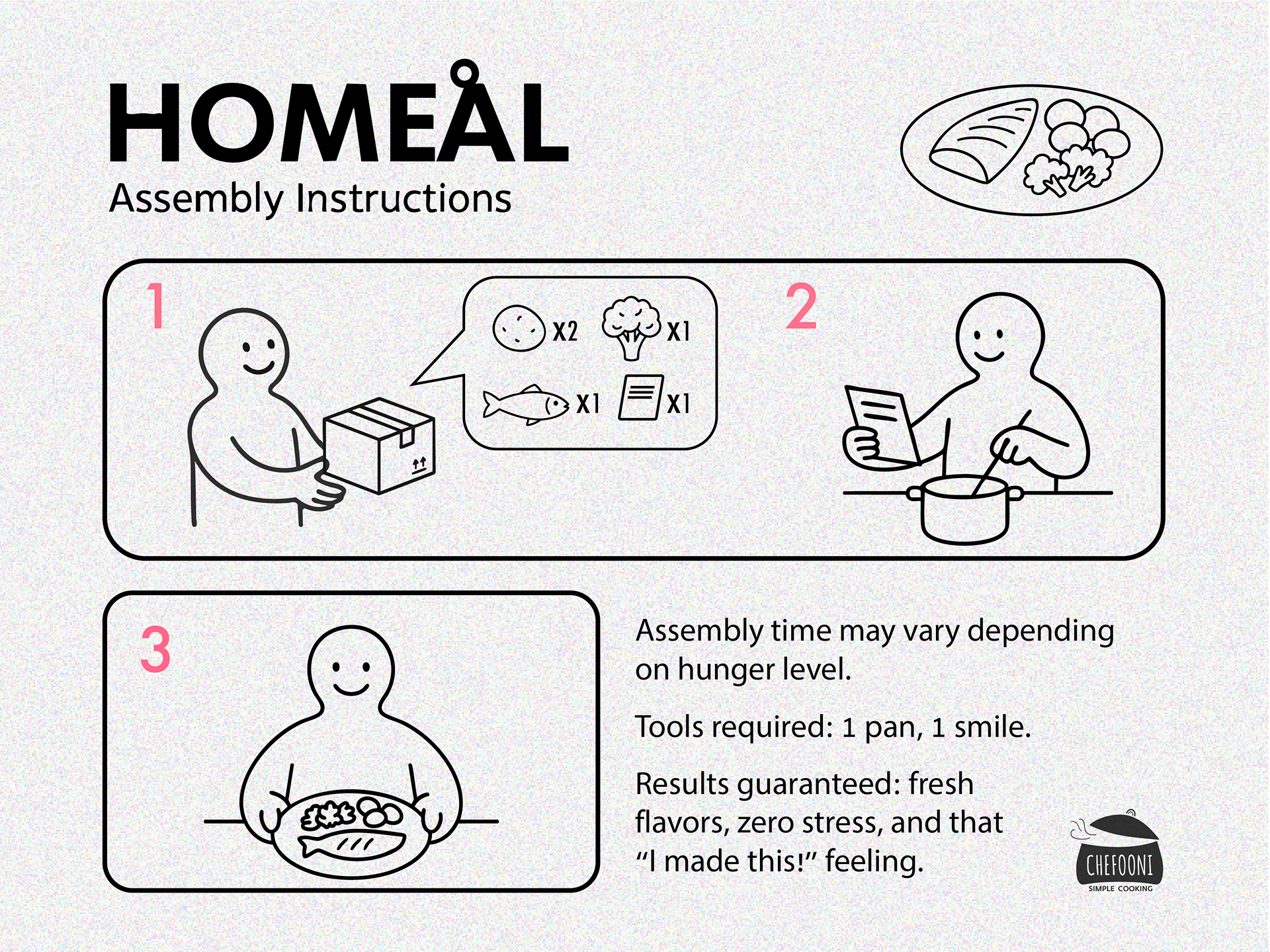 HOMEÅL
Assembly Instructions

1

X2 X1
X1 X1

2

3

Assembly time may vary depending on hunger level.

Tools required: 1 pan, 1 smile.

Results guaranteed: fresh flavors, zero stress, and that "I made this!" feeling.

CHEFOONI
SIMPLE COOKING