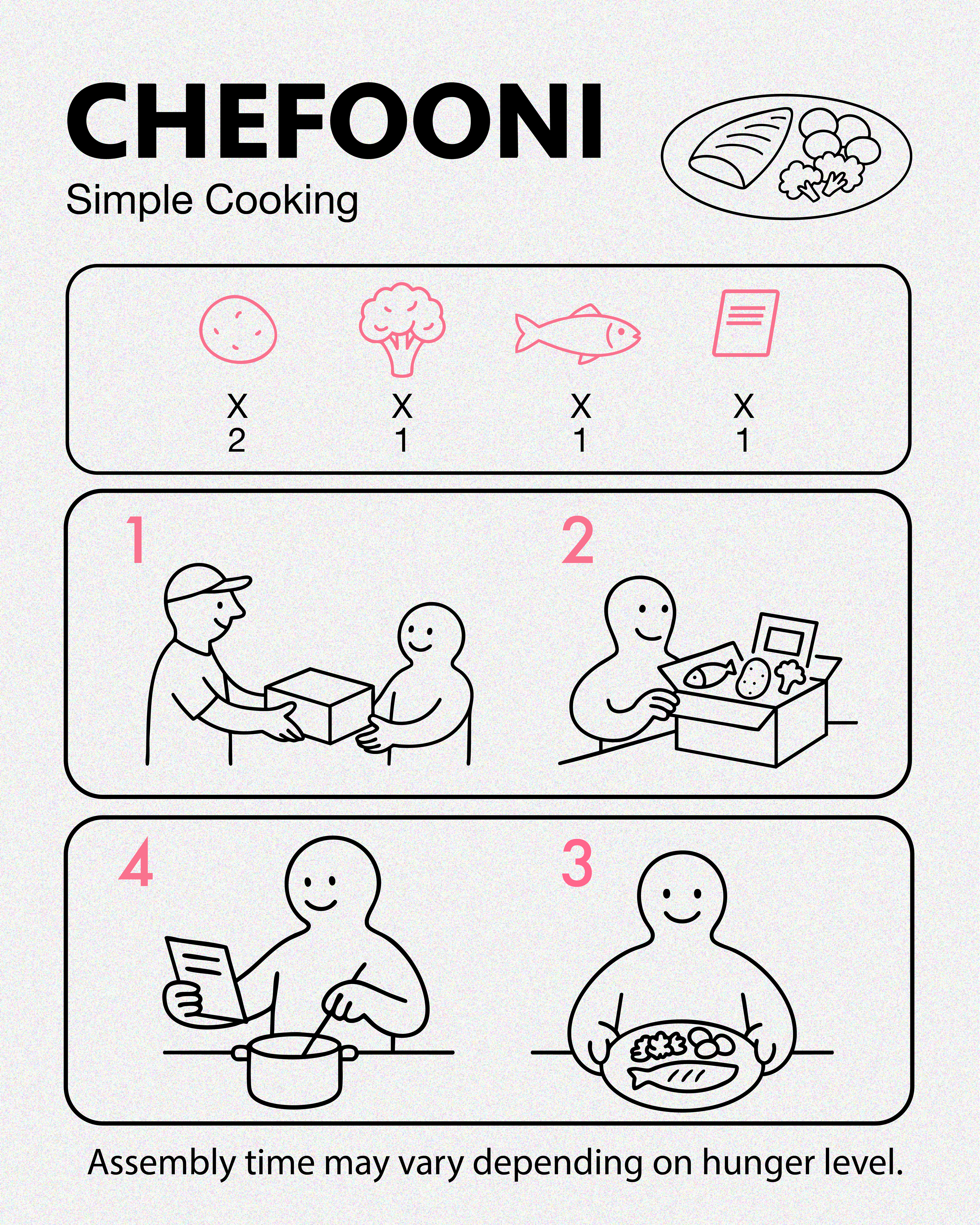 CHEFOONI

Simple Cooking

X
2

X
1

X
1

X
1

1

2

4

3

Assembly time may vary depending on hunger level.