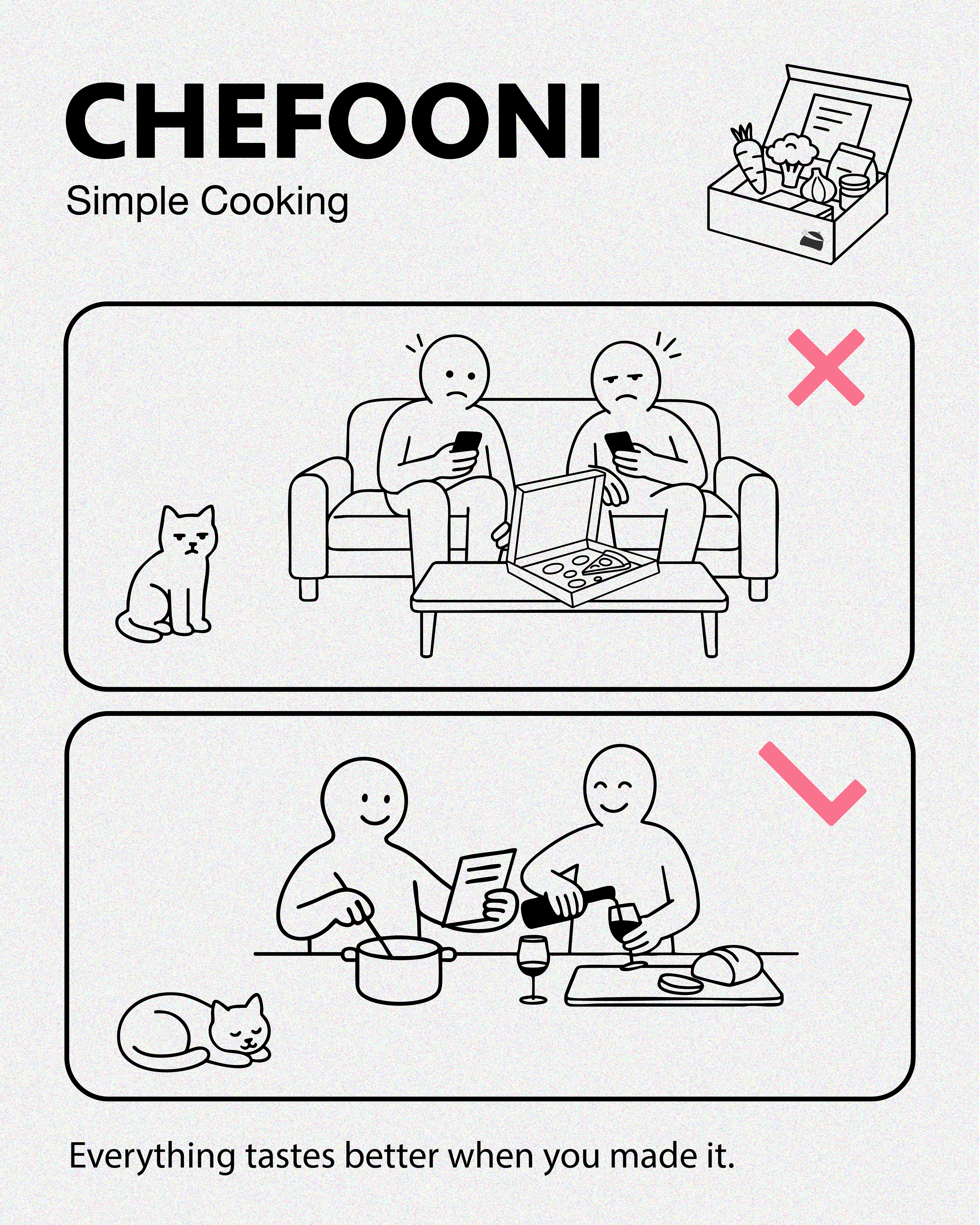 CHEFOONI
Simple Cooking

Everything tastes better when you made it.