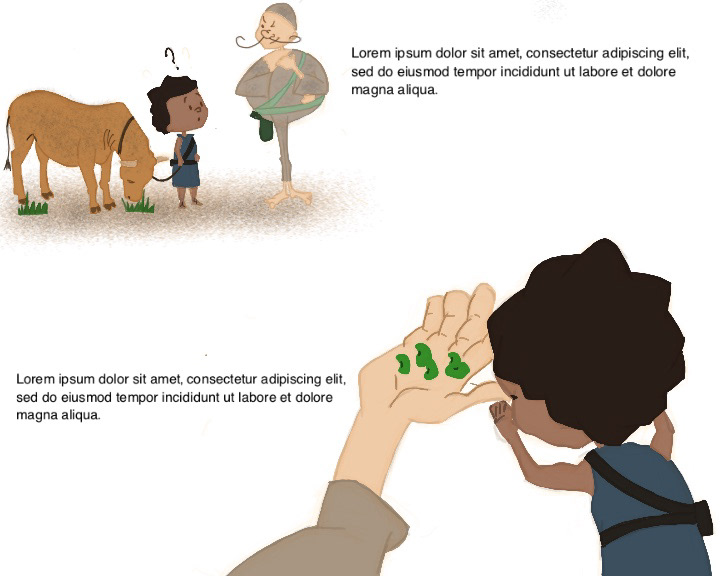 ?

Lorem ipsum dolor sit amet, consectetur adipiscing elit, sed do eiusmod tempor incididunt ut labore et dolore magna aliqua.

Lorem ipsum dolor sit amet, consectetur adipiscing elit, sed do eiusmod tempor incididunt ut labore et dolore magna aliqua.