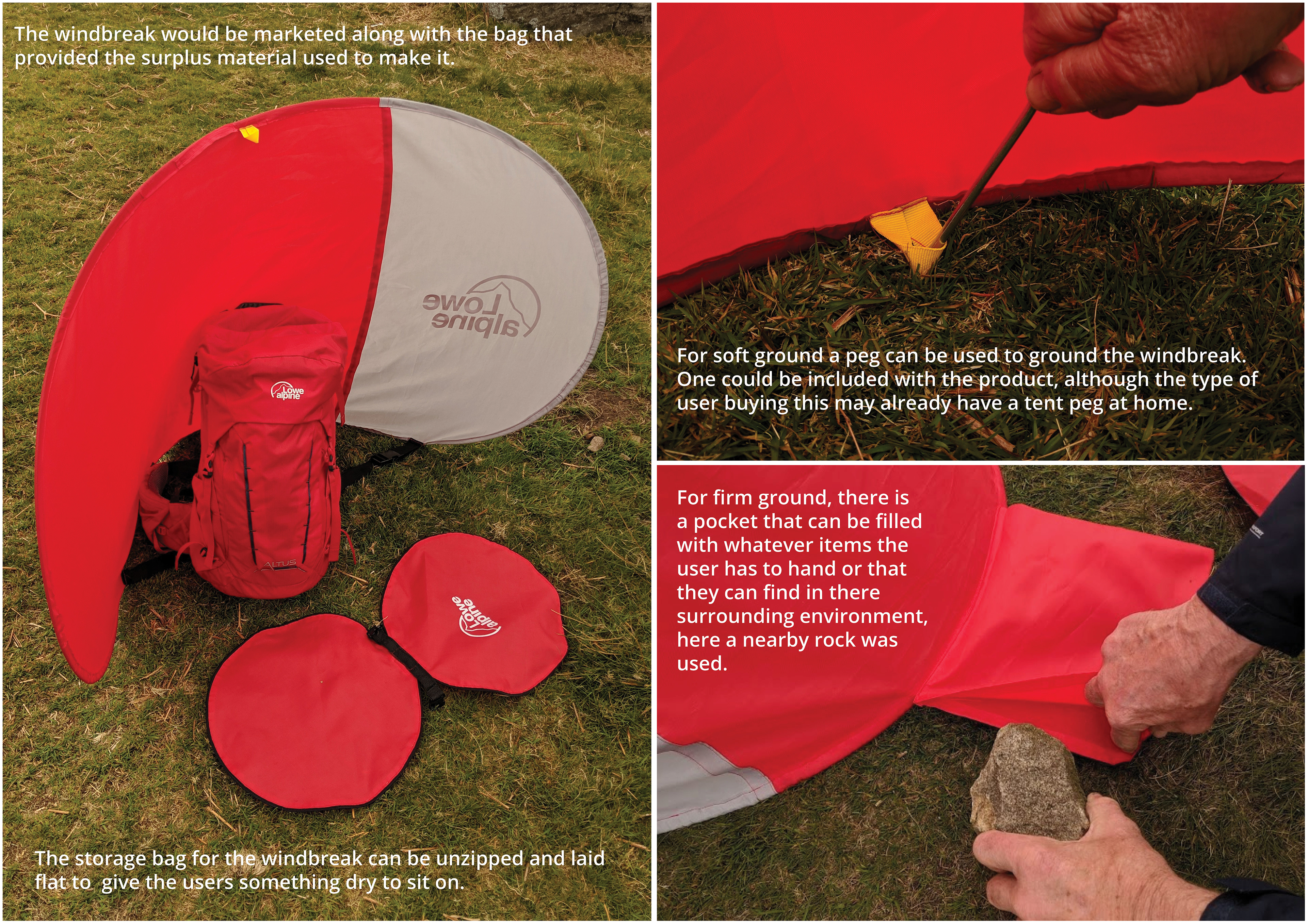 The windbreak would be marketed along with the bag that provided the surplus material used to make it.

Lowe alpine

Lowe alpine

ALTUS

Lowe alpine

The storage bag for the windbreak can be unzipped and laid flat to  give the users something dry to sit on.

For soft ground a peg can be used to ground the windbreak. One could be included with the product, although the type of user buying this may already have a tent peg at home.

For firm ground, there is a pocket that can be filled with whatever items the user has to hand or that they can find in there surrounding environment, here a nearby rock was used.