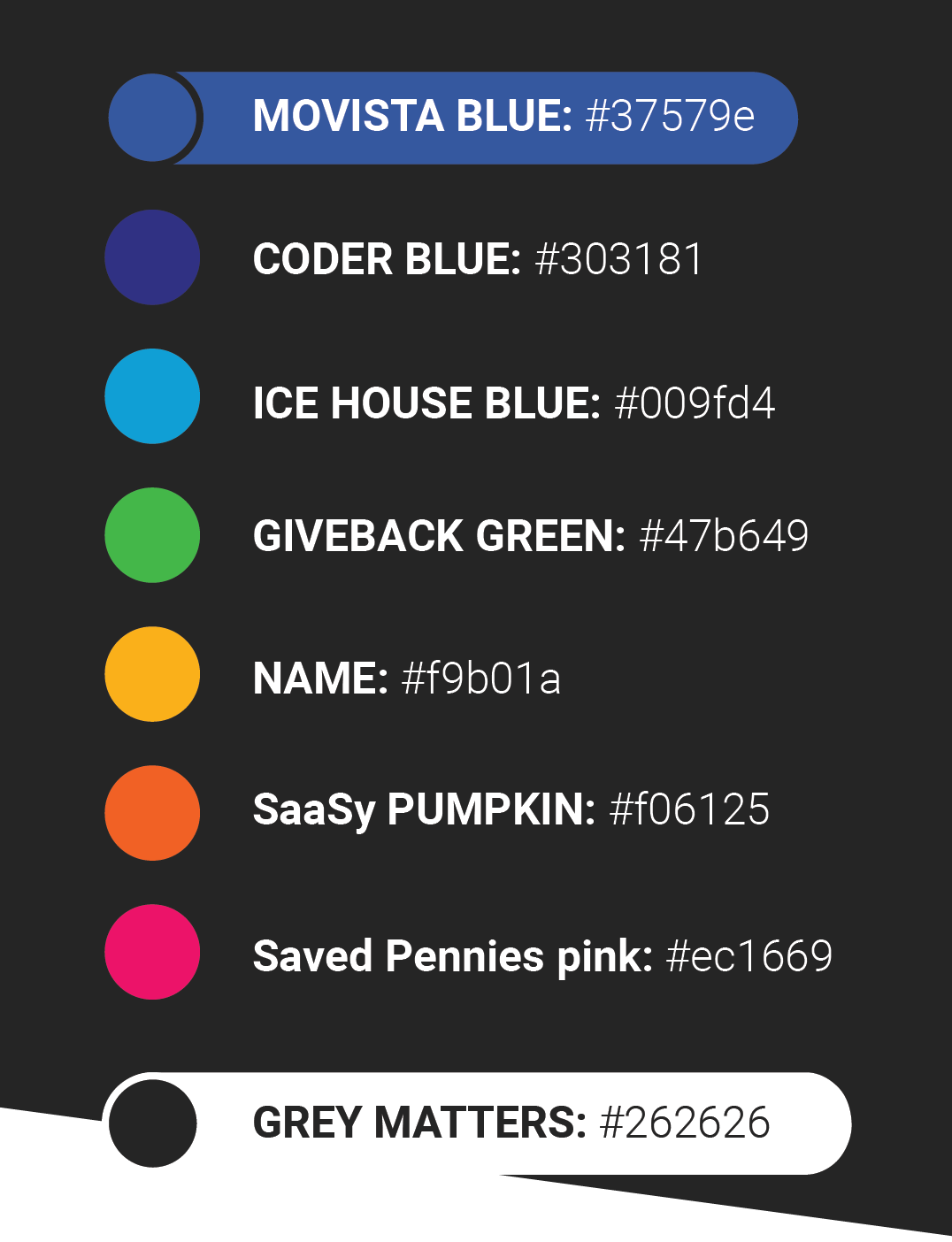 MOVISTA BLUE: #37579e

CODER BLUE: #303181

ICE HOUSE BLUE: #009fd4

GIVEBACK GREEN: #47b649

NAME: #f9b01a

SaaSy PUMPKIN: #f06125

Saved Pennies pink: #ec1669

GREY MATTERS: #262626