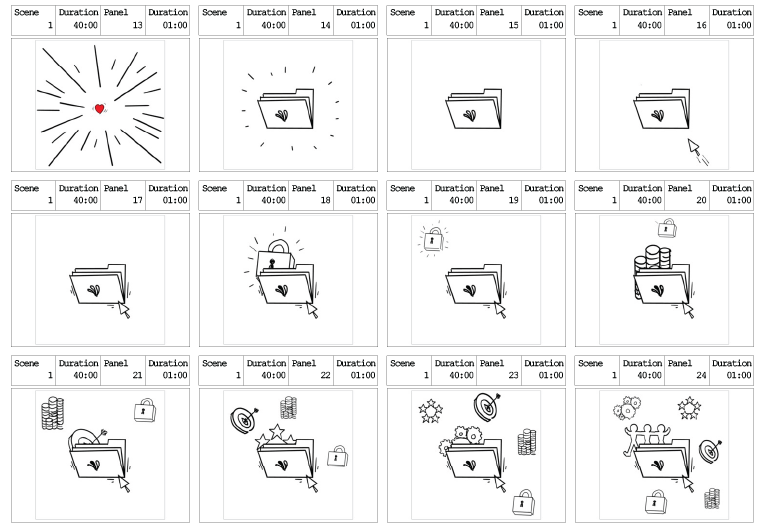 | Scene | Duration | Panel | Duration |
|---|---|---|---|
| 1 | 40:00 | 13 | 01:00 |

| Scene | Duration | Panel | Duration |
|---|---|---|---|
| 1 | 40:00 | 14 | 01:00 |

| Scene | Duration | Panel | Duration |
|---|---|---|---|
| 1 | 40:00 | 15 | 01:00 |

| Scene | Duration | Panel | Duration |
|---|---|---|---|
| 1 | 40:00 | 16 | 01:00 |

| Scene | Duration | Panel | Duration |
|---|---|---|---|
| 1 | 40:00 | 17 | 01:00 |

| Scene | Duration | Panel | Duration |
|---|---|---|---|
| 1 | 40:00 | 18 | 01:00 |

| Scene | Duration | Panel | Duration |
|---|---|---|---|
| 1 | 40:00 | 19 | 01:00 |

| Scene | Duration | Panel | Duration |
|---|---|---|---|
| 1 | 40:00 | 20 | 01:00 |

| Scene | Duration | Panel | Duration |
|---|---|---|---|
| 1 | 40:00 | 21 | 01:00 |

| Scene | Duration | Panel | Duration |
|---|---|---|---|
| 1 | 40:00 | 22 | 01:00 |

| Scene | Duration | Panel | Duration |
|---|---|---|---|
| 1 | 40:00 | 23 | 01:00 |

| Scene | Duration | Panel | Duration |
|---|---|---|---|
| 1 | 40:00 | 24 | 01:00 |