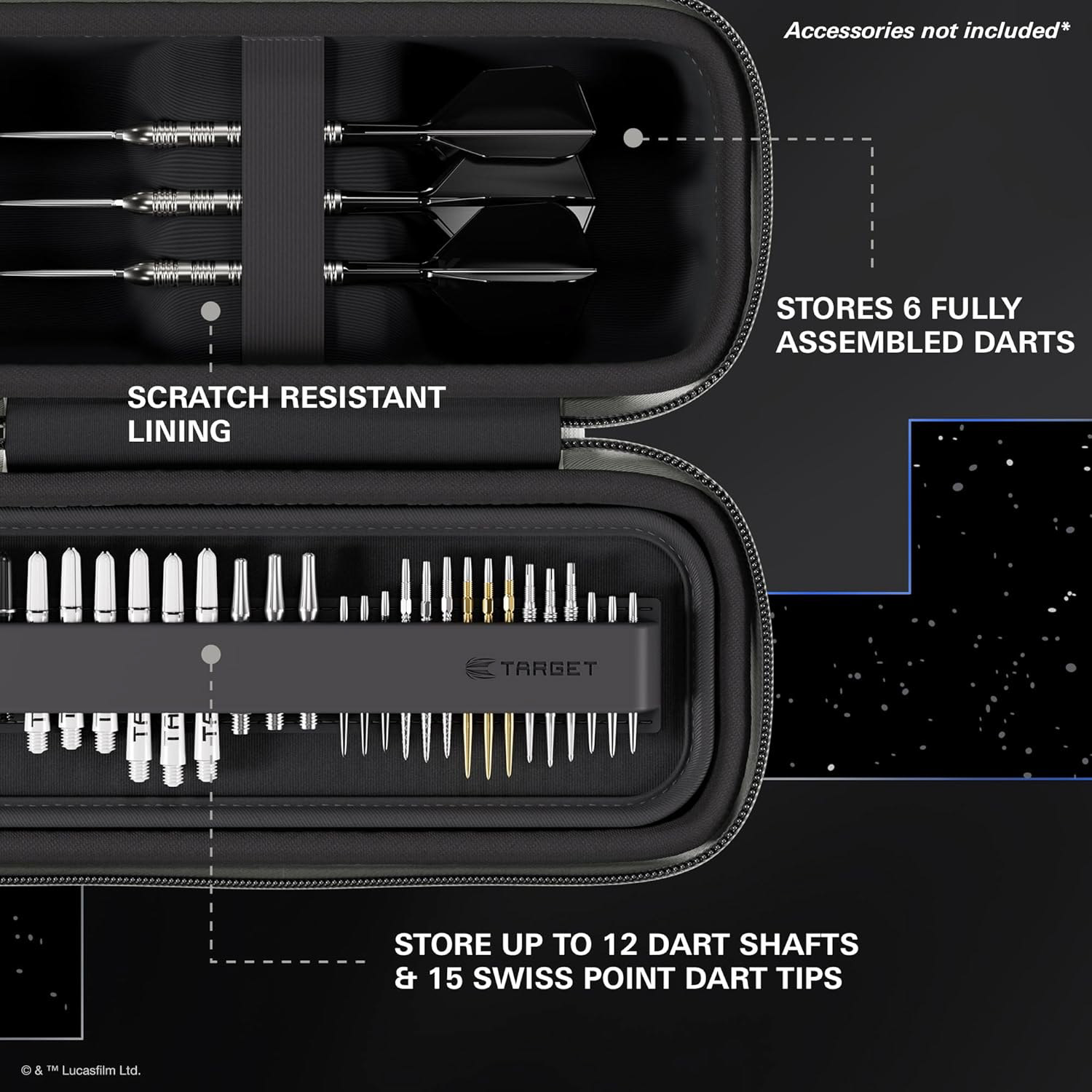 Accessories not included*

STORES 6 FULLY ASSEMBLED DARTS

SCRATCH RESISTANT LINING

TARGET

STORE UP TO 12 DART SHAFTS & 15 SWISS POINT DART TIPS

© & ™ Lucasfilm Ltd.