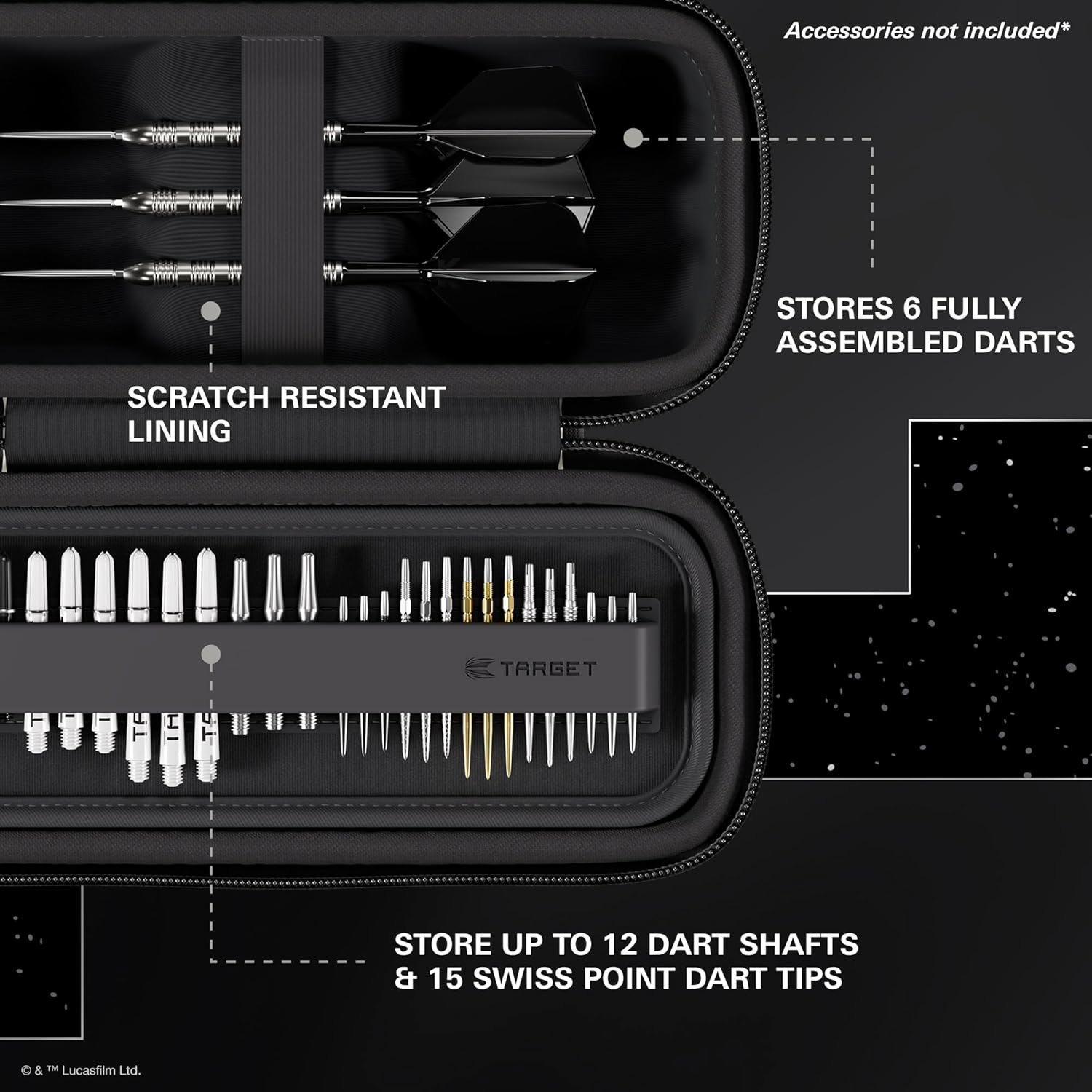 Accessories not included*

STORES 6 FULLY ASSEMBLED DARTS

SCRATCH RESISTANT LINING

TARGET

STORE UP TO 12 DART SHAFTS & 15 SWISS POINT DART TIPS

© & ™ Lucasfilm Ltd.