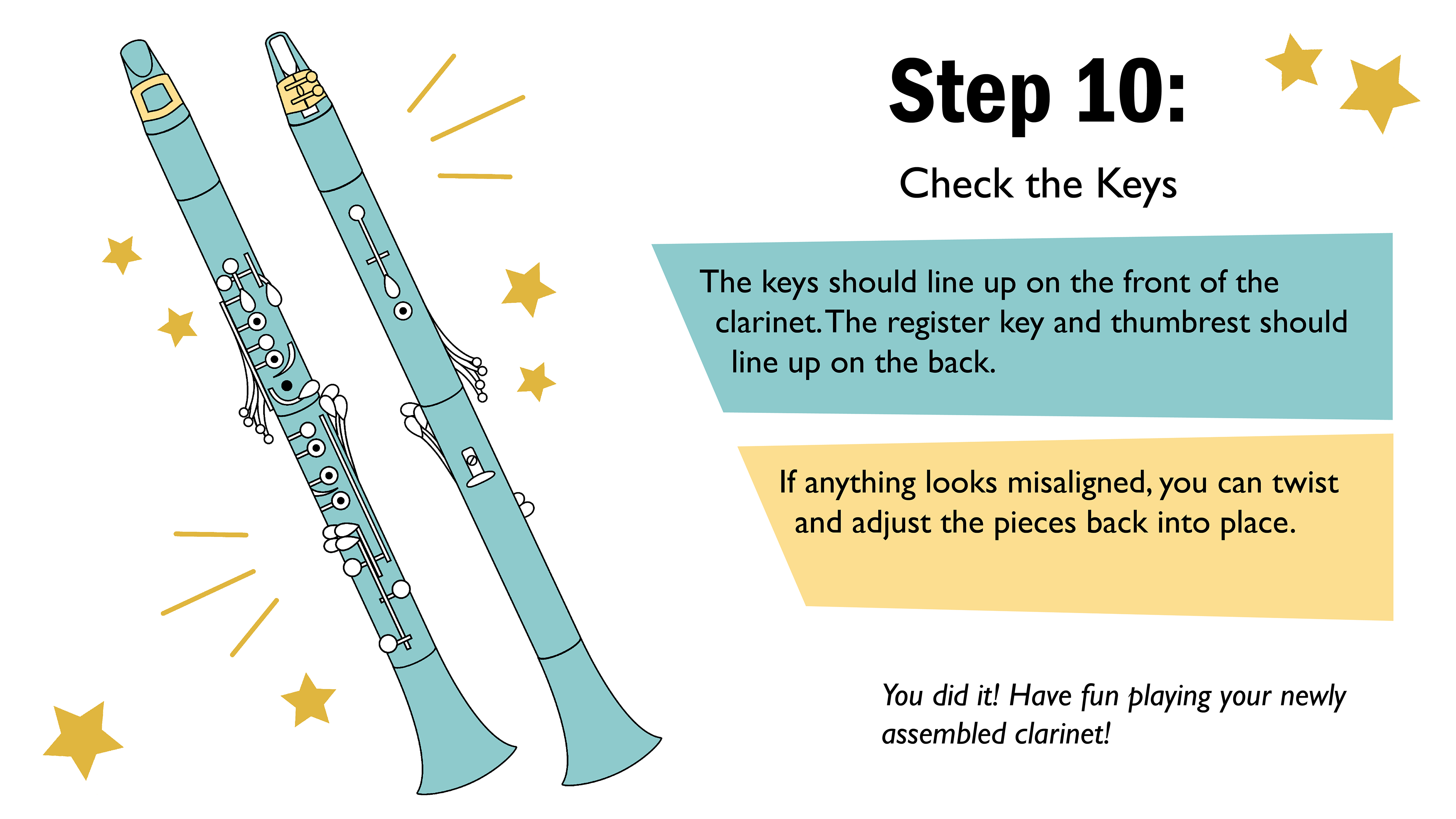 Step 10:

Check the Keys

The keys should line up on the front of the clarinet. The register key and thumbrest should line up on the back.

If anything looks misaligned, you can twist and adjust the pieces back into place.

You did it! Have fun playing your newly assembled clarinet!