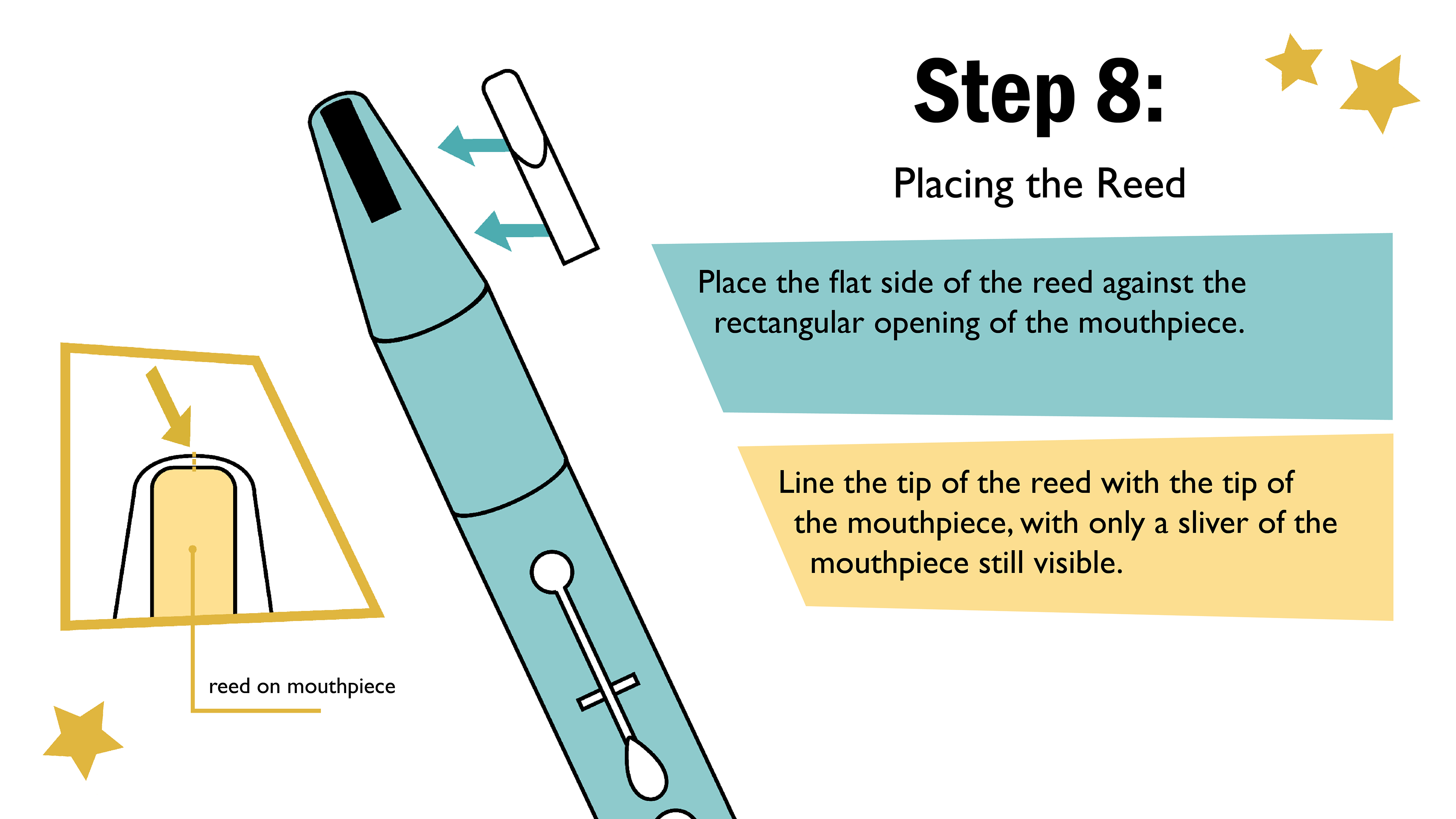 Step 8:

Placing the Reed

Place the flat side of the reed against the rectangular opening of the mouthpiece.

Line the tip of the reed with the tip of the mouthpiece, with only a sliver of the mouthpiece still visible.

reed on mouthpiece