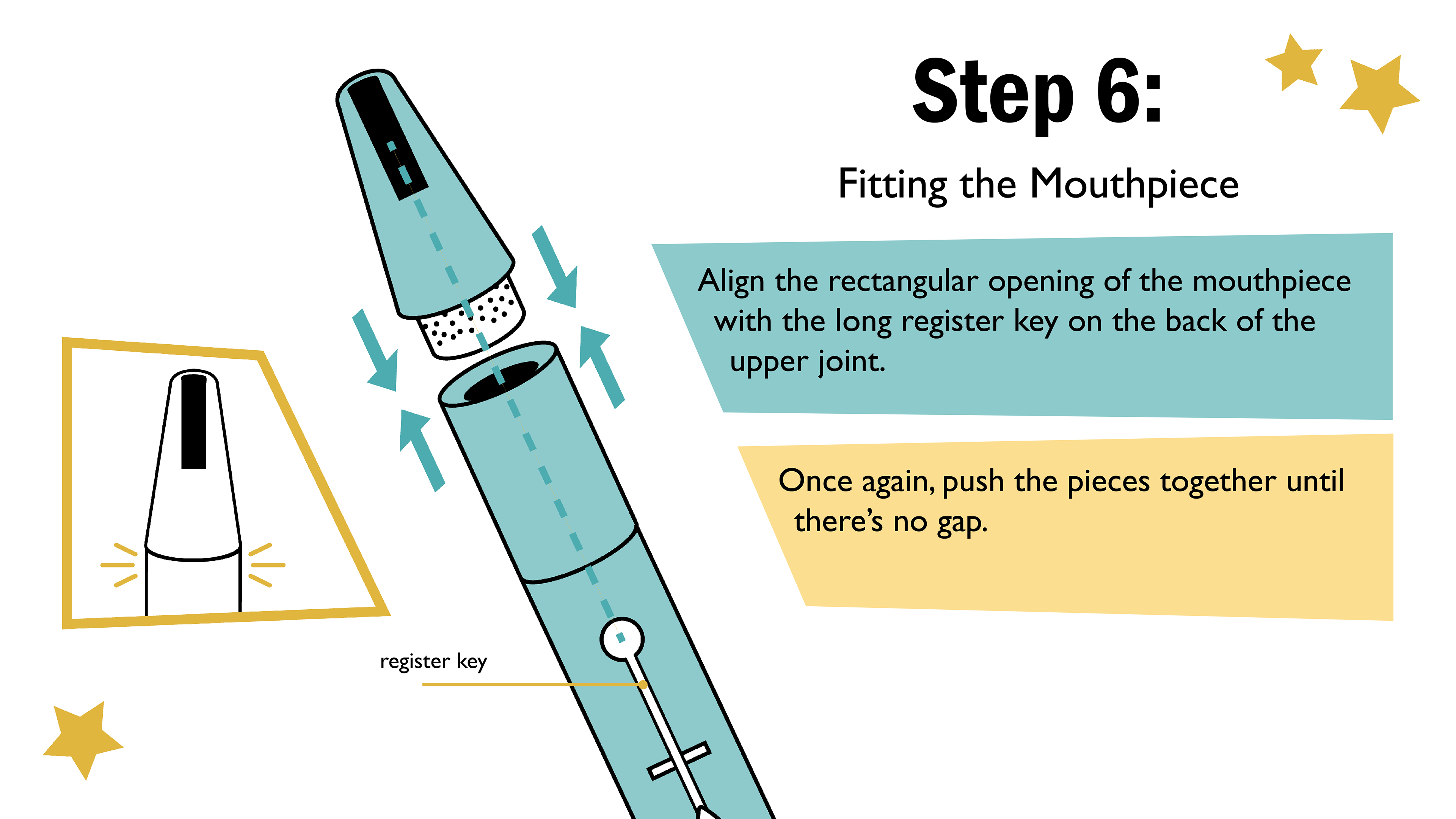 Step 6:

Fitting the Mouthpiece

Align the rectangular opening of the mouthpiece with the long register key on the back of the upper joint.

Once again, push the pieces together until there's no gap.

register key