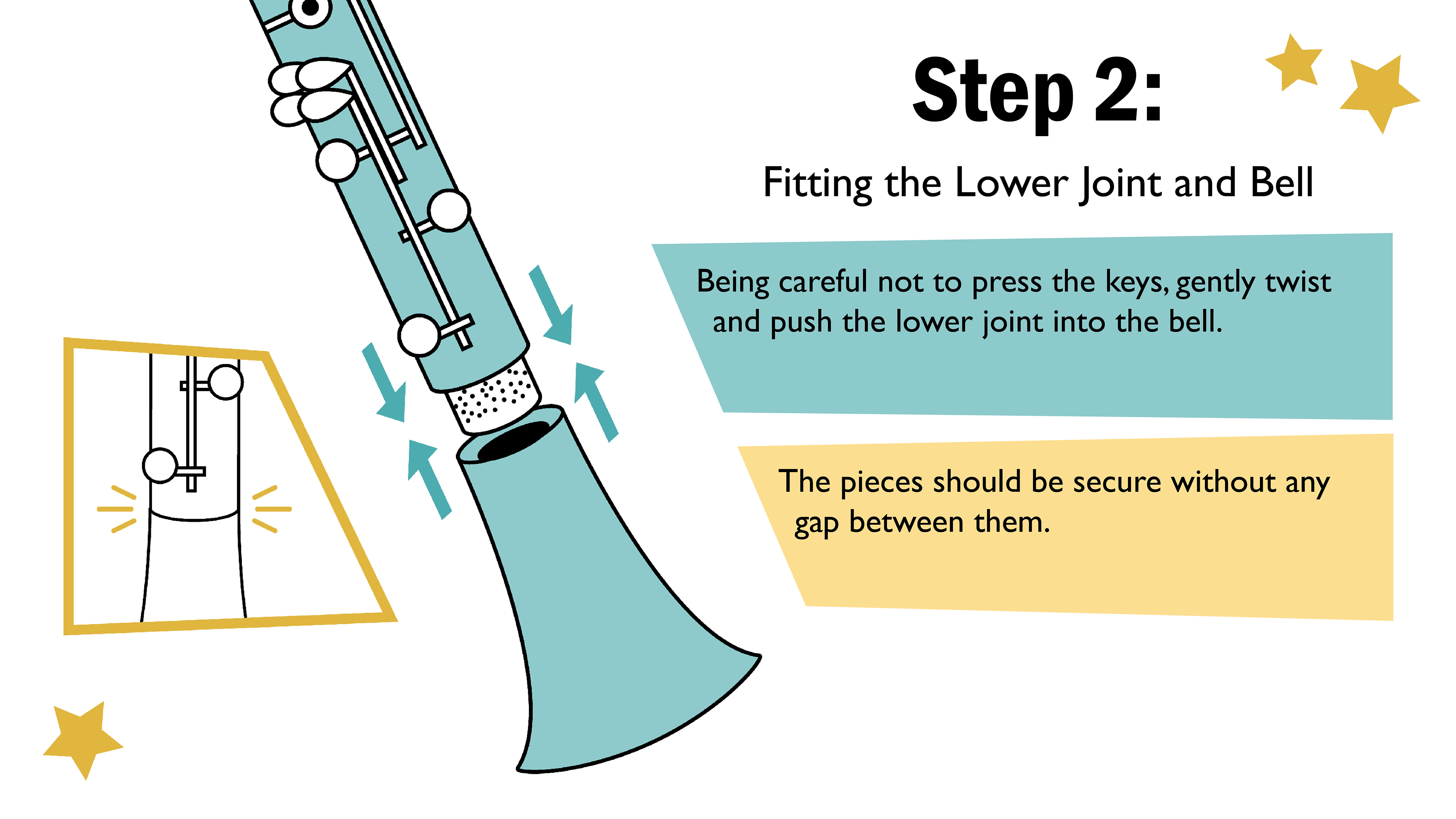 Step 2:

Fitting the Lower Joint and Bell

Being careful not to press the keys, gently twist and push the lower joint into the bell.

The pieces should be secure without any gap between them.