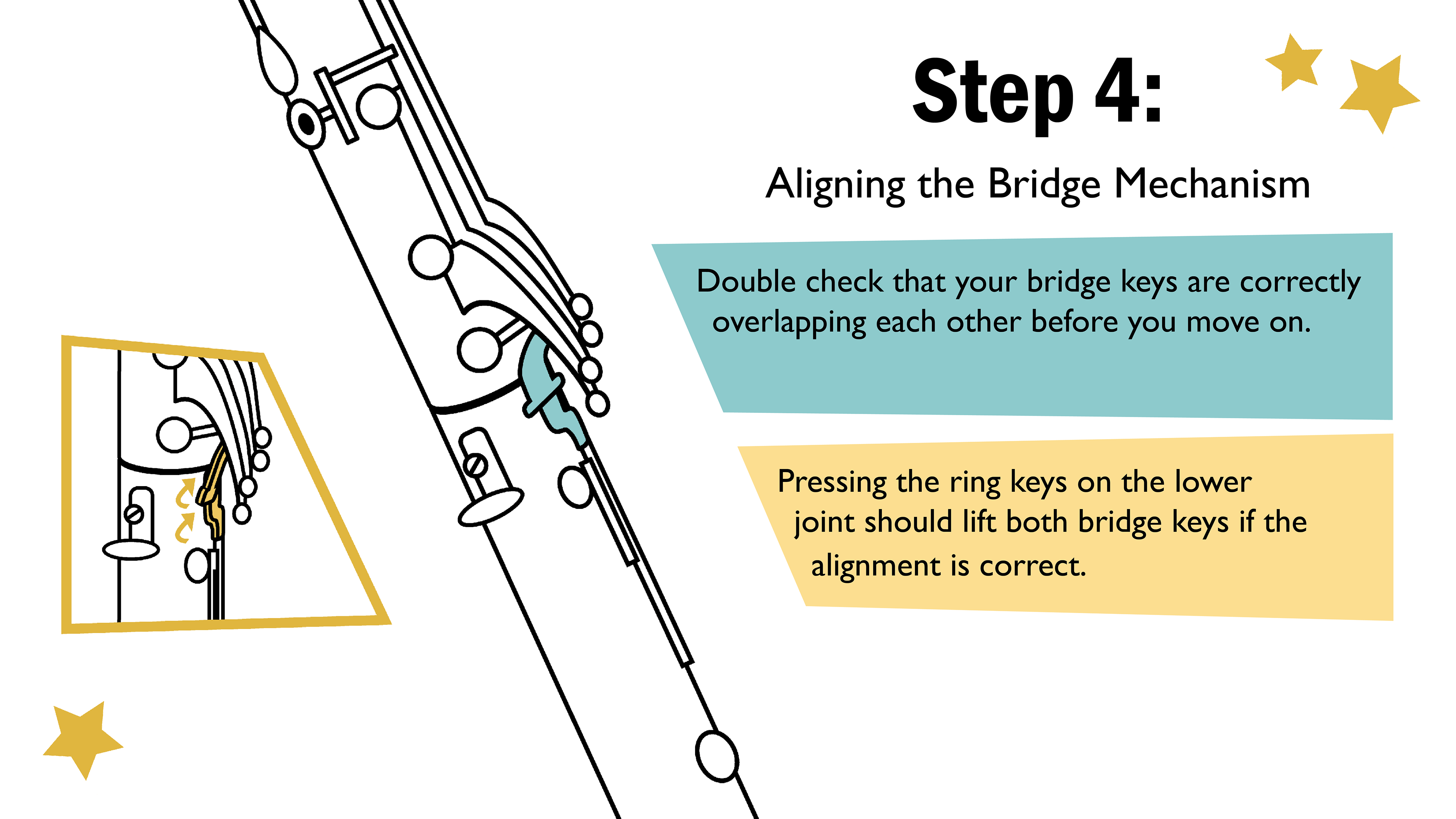 Step 4:

Aligning the Bridge Mechanism

Double check that your bridge keys are correctly overlapping each other before you move on.

Pressing the ring keys on the lower joint should lift both bridge keys if the alignment is correct.