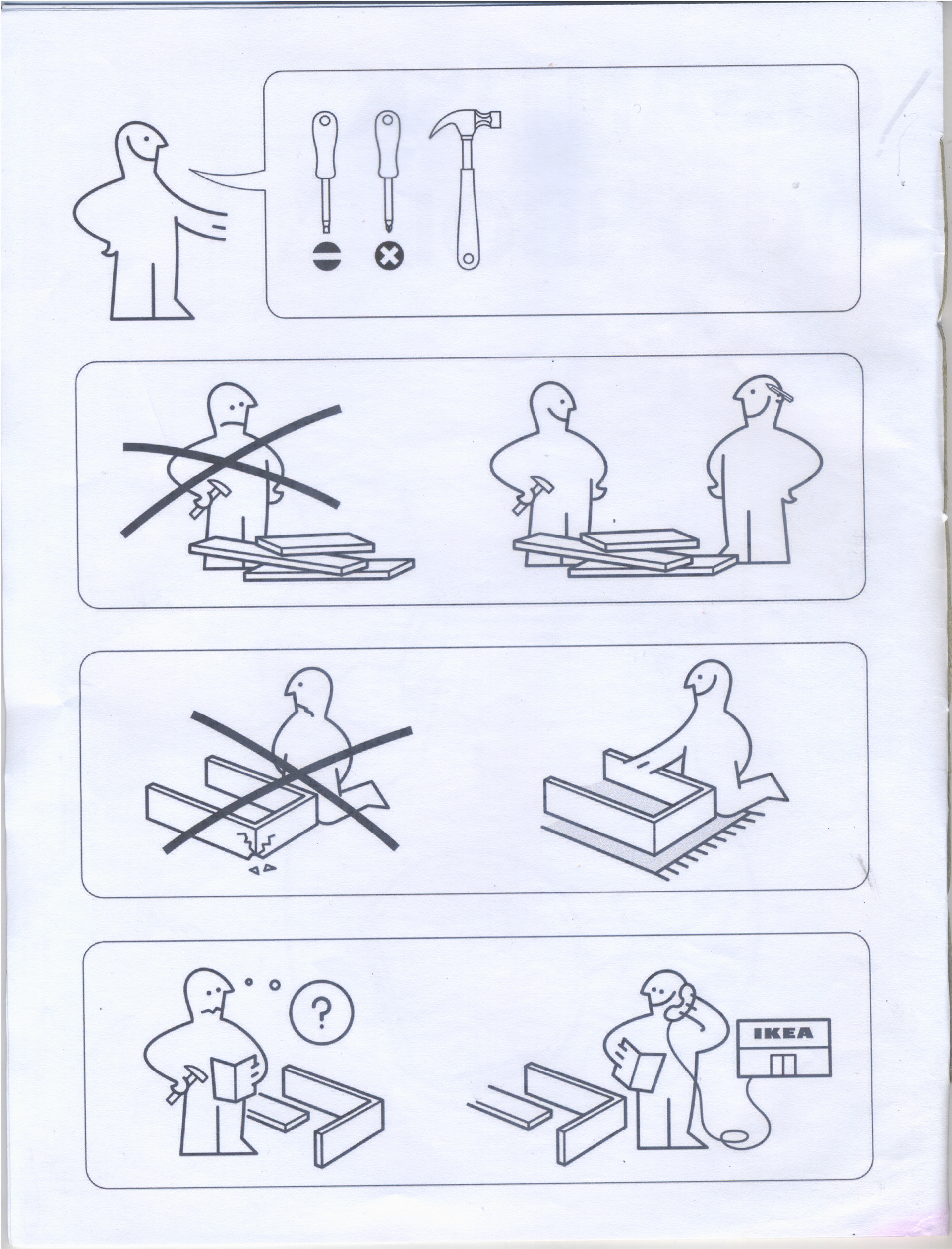 ?

IKEA