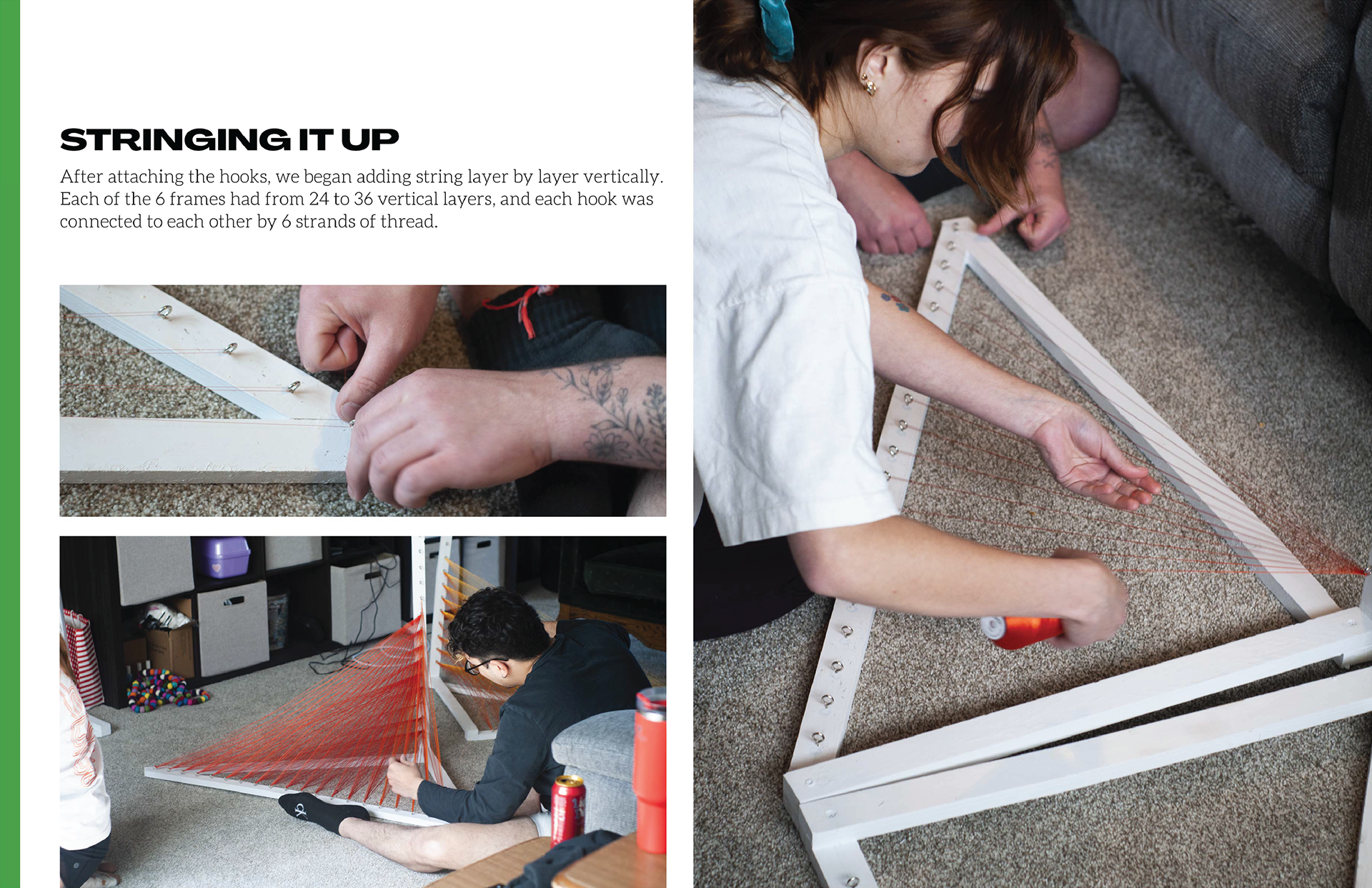 STRINGING IT UP

After attaching the hooks, we began adding string layer by layer vertically. Each of the 6 frames had from 24 to 36 vertical layers, and each hook was connected to each other by 6 strands of thread.