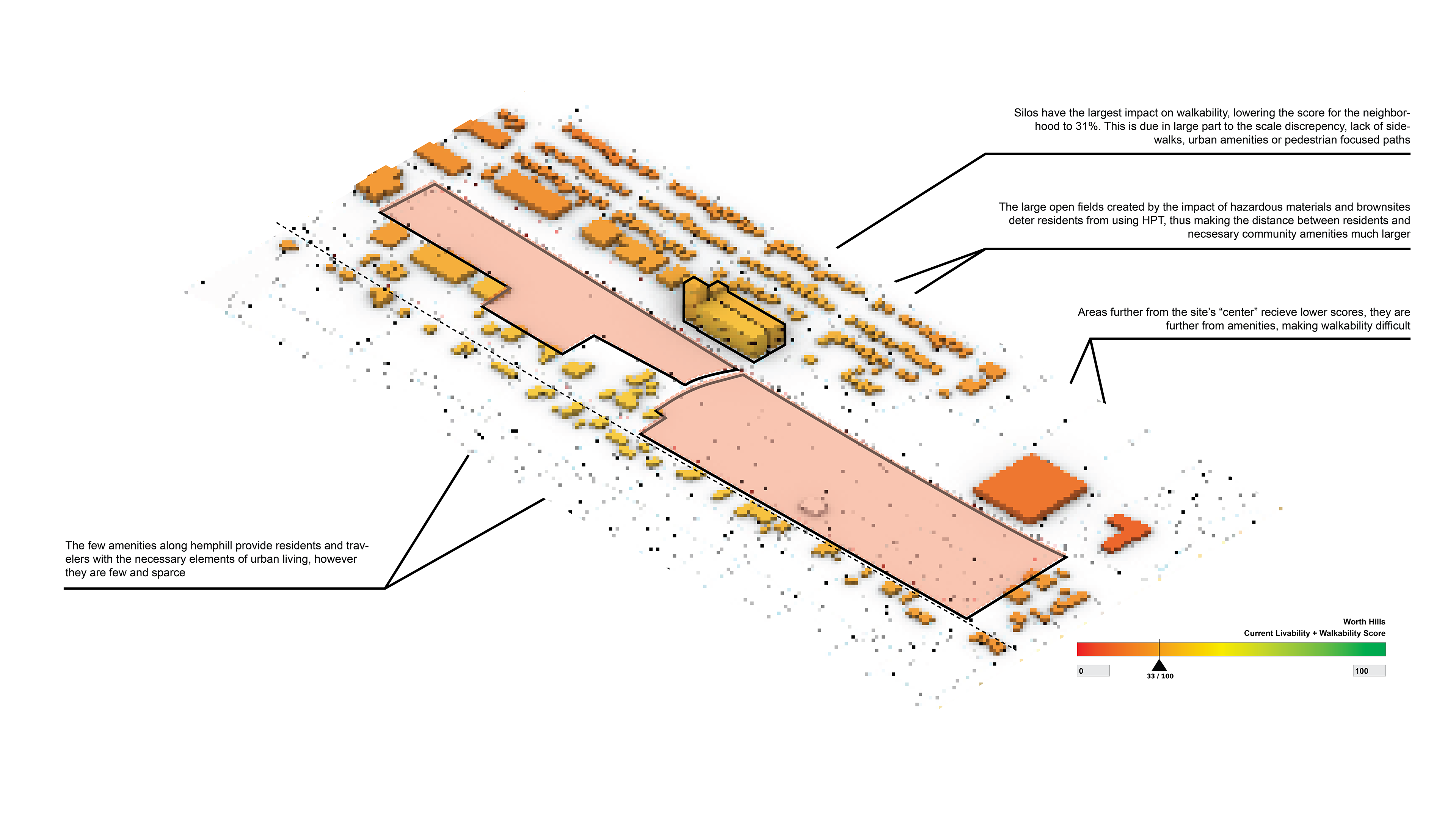 Silos have the largest impact on walkability, lowering the score for the neighborhood to 31%. This is due in large part to the scale discrepency, lack of sidewalks, urban amenities or pedestrian focused paths

The large open fields created by the impact of hazardous materials and brownsites deter residents from using HPT, thus making the distance between residents and necsesary community amenities much larger

Areas further from the site's "center" recieve lower scores, they are further from amenities, making walkability difficult

The few amenities along hemphill provide residents and travelers with the necessary elements of urban living, however they are few and sparce

Worth Hills
Current Livability + Walkability Score

0

33 / 100

100