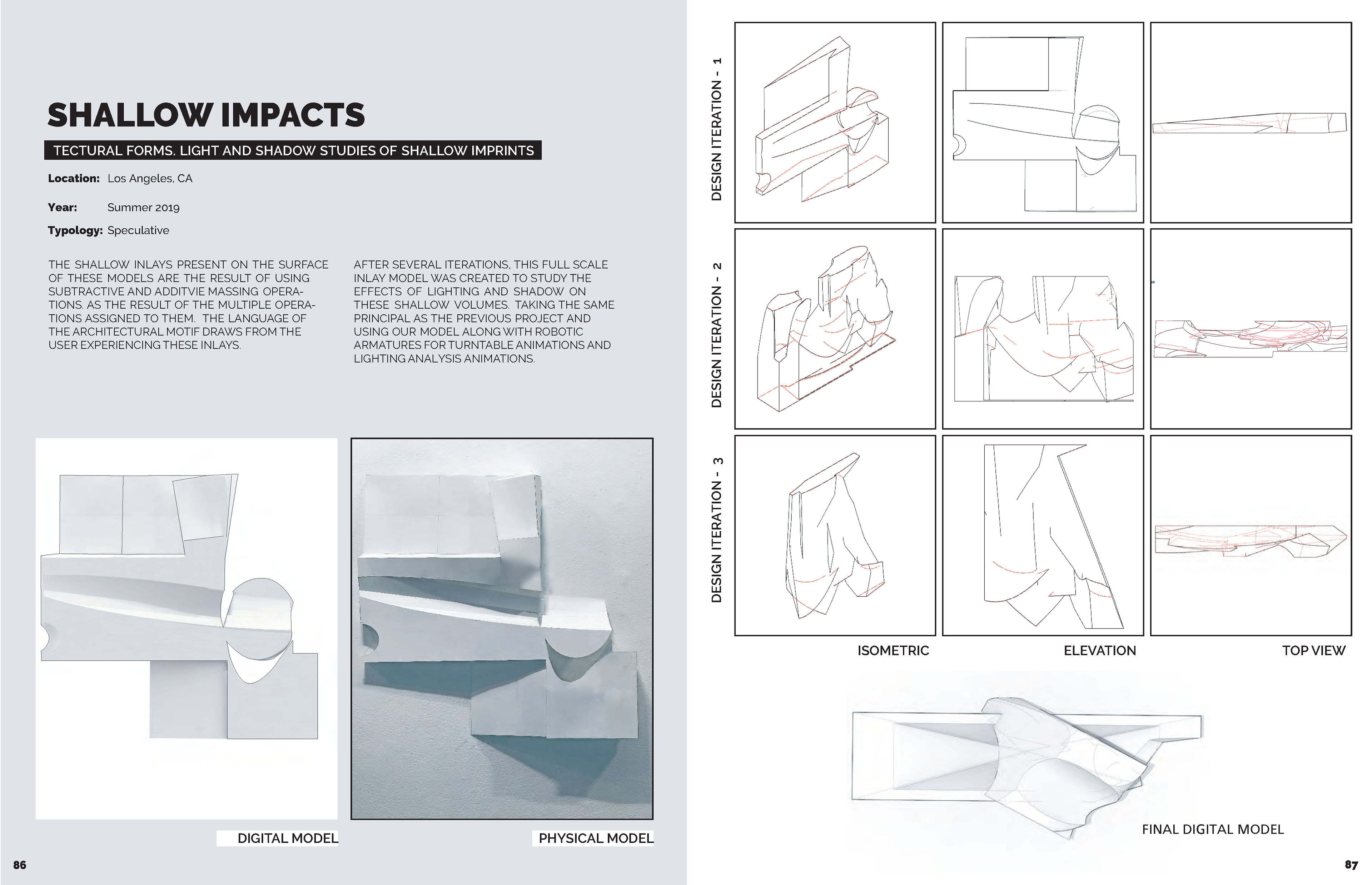 SHALLOW IMPACTS

TECTURAL FORMS. LIGHT AND SHADOW STUDIES OF SHALLOW IMPRINTS

Location: Los Angeles, CA

Year: Summer 2019

Typology: Speculative

THE SHALLOW INLAYS PRESENT ON THE SURFACE OF THESE MODELS ARE THE RESULT OF USING SUBTRACTIVE AND ADDITVIE MASSING OPERATIONS. AS THE RESULT OF THE MULTIPLE OPERATIONS ASSIGNED TO THEM. THE LANGUAGE OF THE ARCHITECTURAL MOTIF DRAWS FROM THE USER EXPERIENCING THESE INLAYS.

AFTER SEVERAL ITERATIONS, THIS FULL SCALE INLAY MODEL WAS CREATED TO STUDY THE EFFECTS OF LIGHTING AND SHADOW ON THESE SHALLOW VOLUMES. TAKING THE SAME PRINCIPAL AS THE PREVIOUS PROJECT AND USING OUR MODEL ALONG WITH ROBOTIC ARMATURES FOR TURNTABLE ANIMATIONS AND LIGHTING ANALYSIS ANIMATIONS.

DIGITAL MODEL

PHYSICAL MODEL

86

DESIGN ITERATION - 1

DESIGN ITERATION - 2

DESIGN ITERATION - 3

ISOMETRIC

ELEVATION

TOP VIEW

FINAL DIGITAL MODEL

87