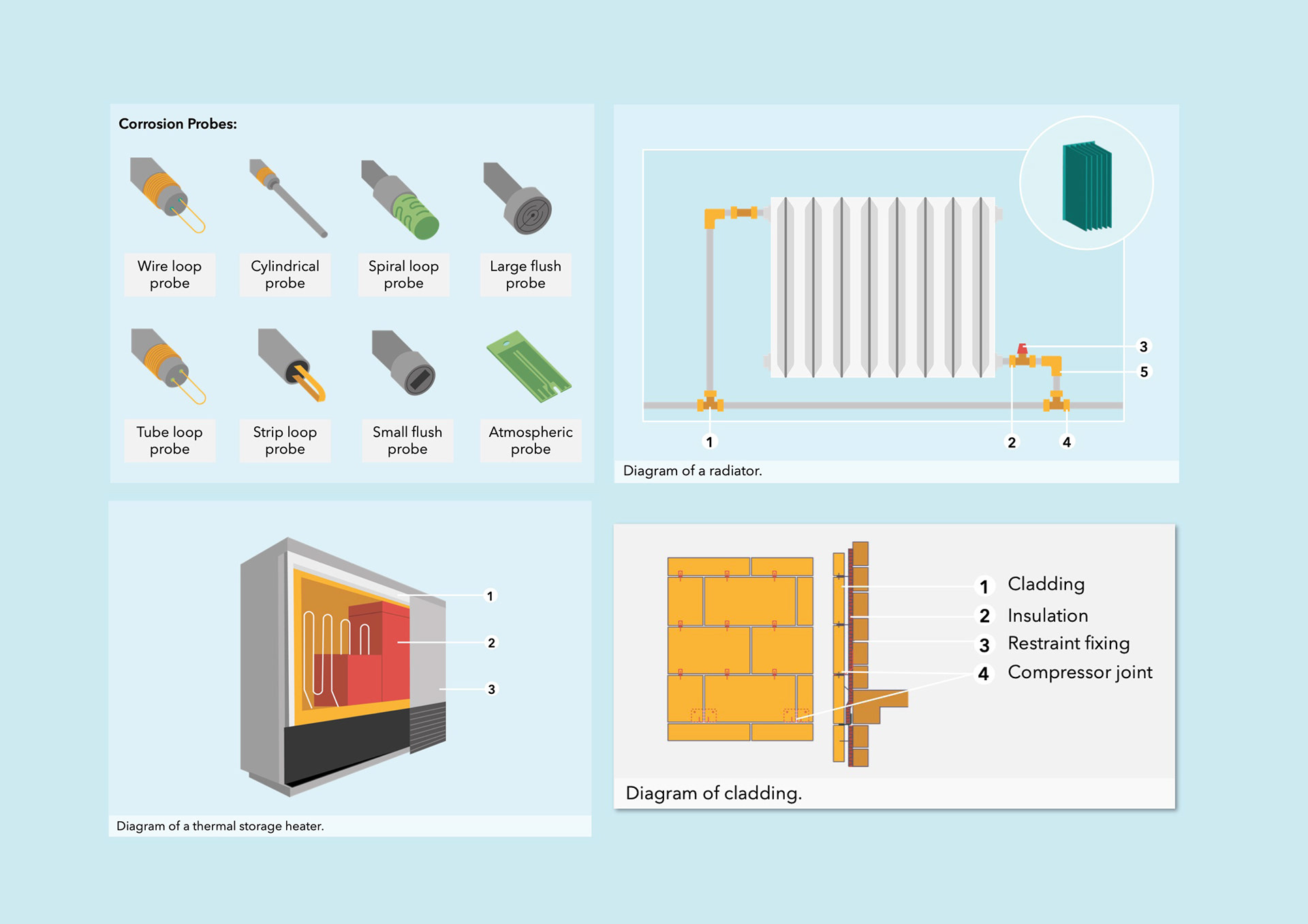 Corrosion Probes:

Wire loop probe

Cylindrical probe

Spiral loop probe

Large flush probe

Tube loop probe

Strip loop probe

Small flush probe

Atmospheric probe

3
5
1
2
4

Diagram of a radiator.

1
2
3

Diagram of a thermal storage heater.

1 Cladding
2 Insulation
3 Restraint fixing
4 Compressor joint

Diagram of cladding.