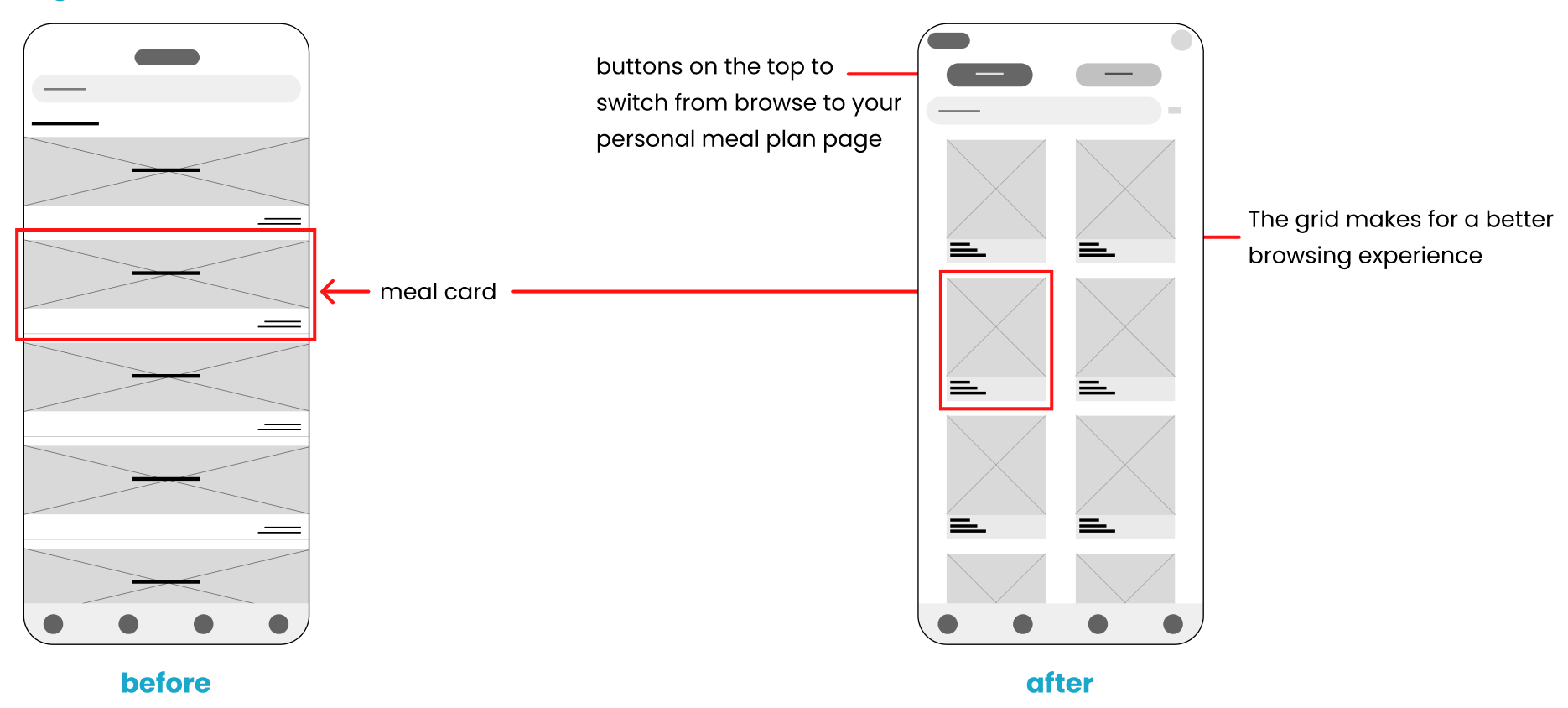 buttons on the top to switch from browse to your personal meal plan page

meal card

The grid makes for a better browsing experience

before

after