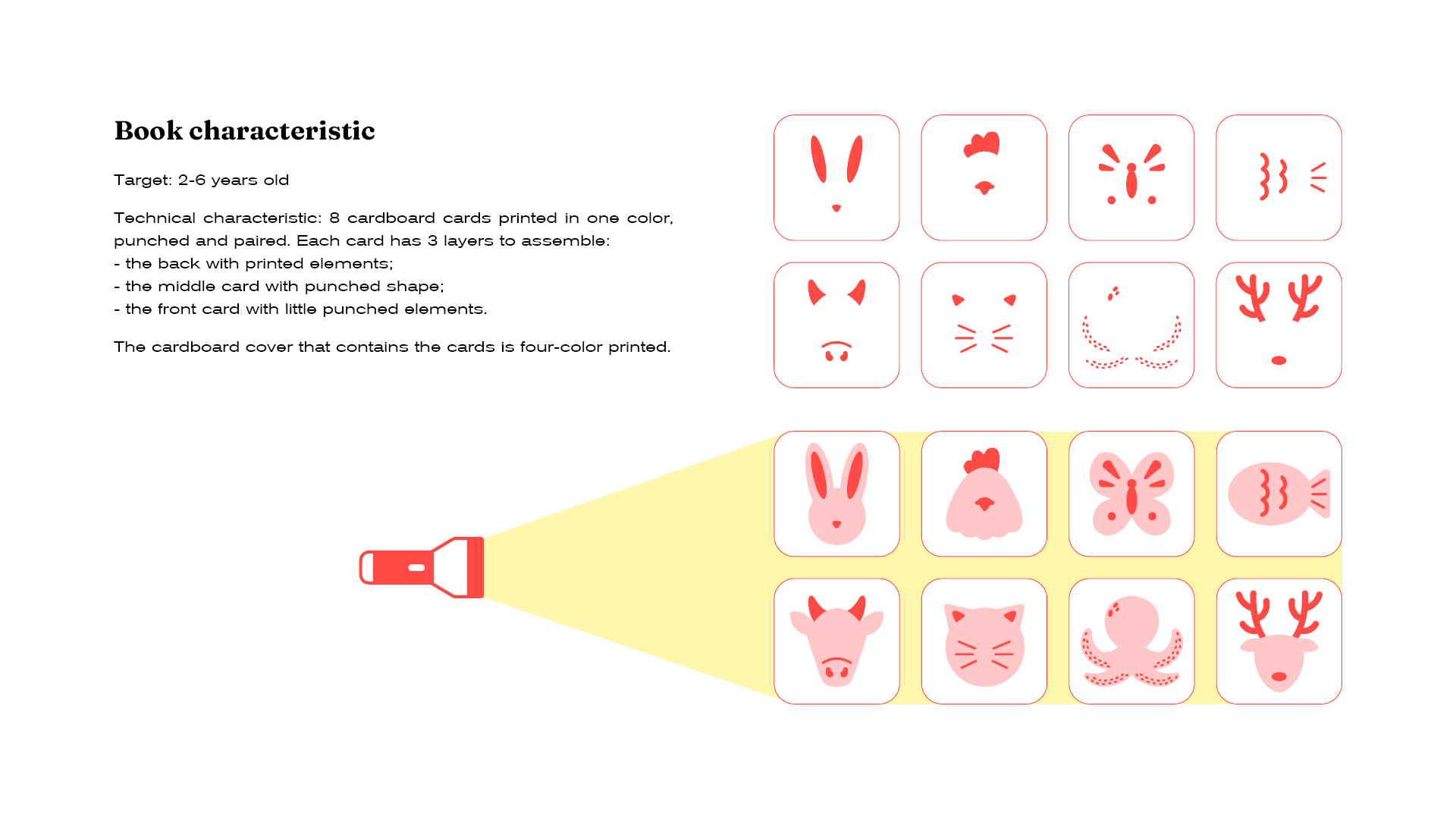 Book characteristic

Target: 2-6 years old

Technical characteristic: 8 cardboard cards printed in one color, punched and paired. Each card has 3 layers to assemble:
- the back with printed elements;
- the middle card with punched shape;
- the front card with little punched elements.

The cardboard cover that contains the cards is four-color printed.