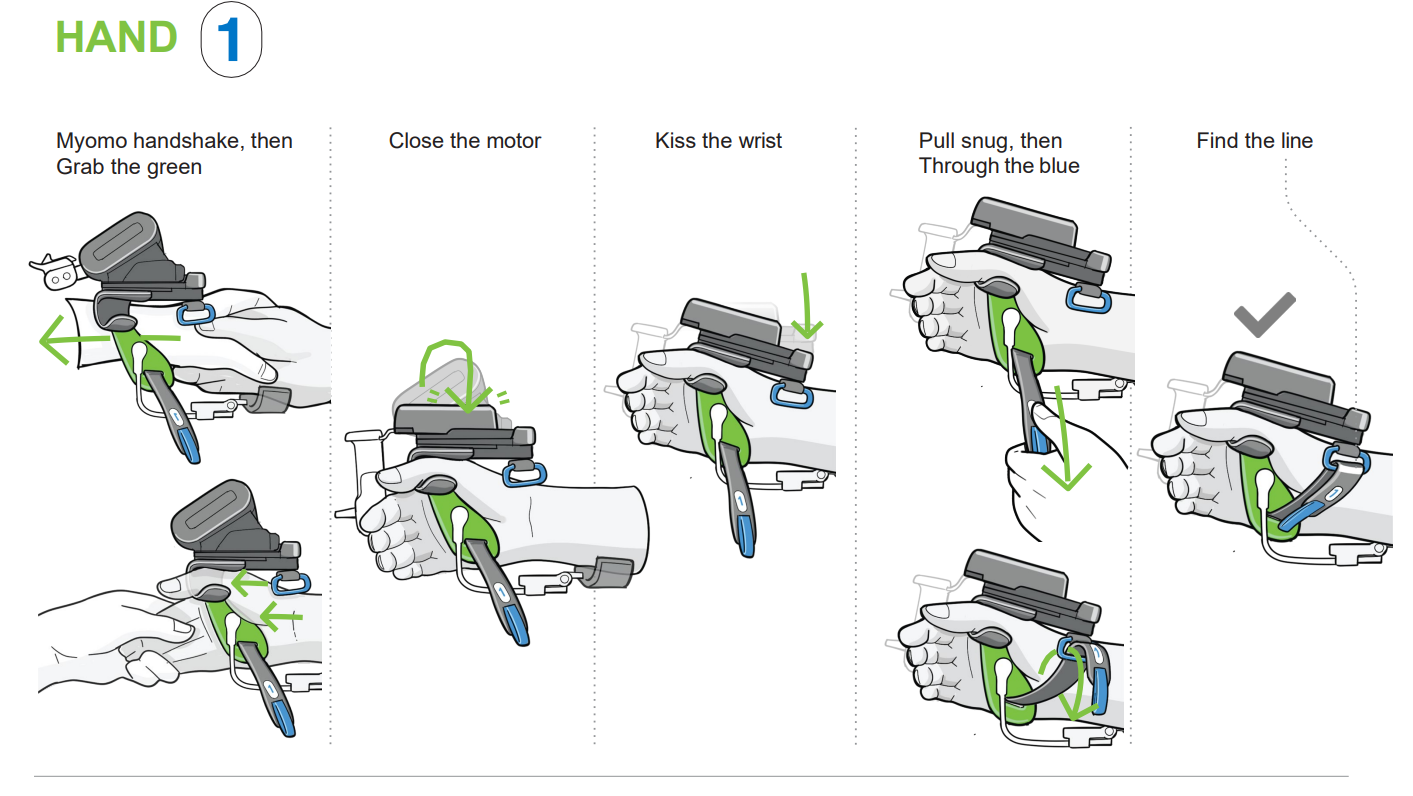 HAND 1

Myomo handshake, then Grab the green

Close the motor

Kiss the wrist

Pull snug, then Through the blue

Find the line