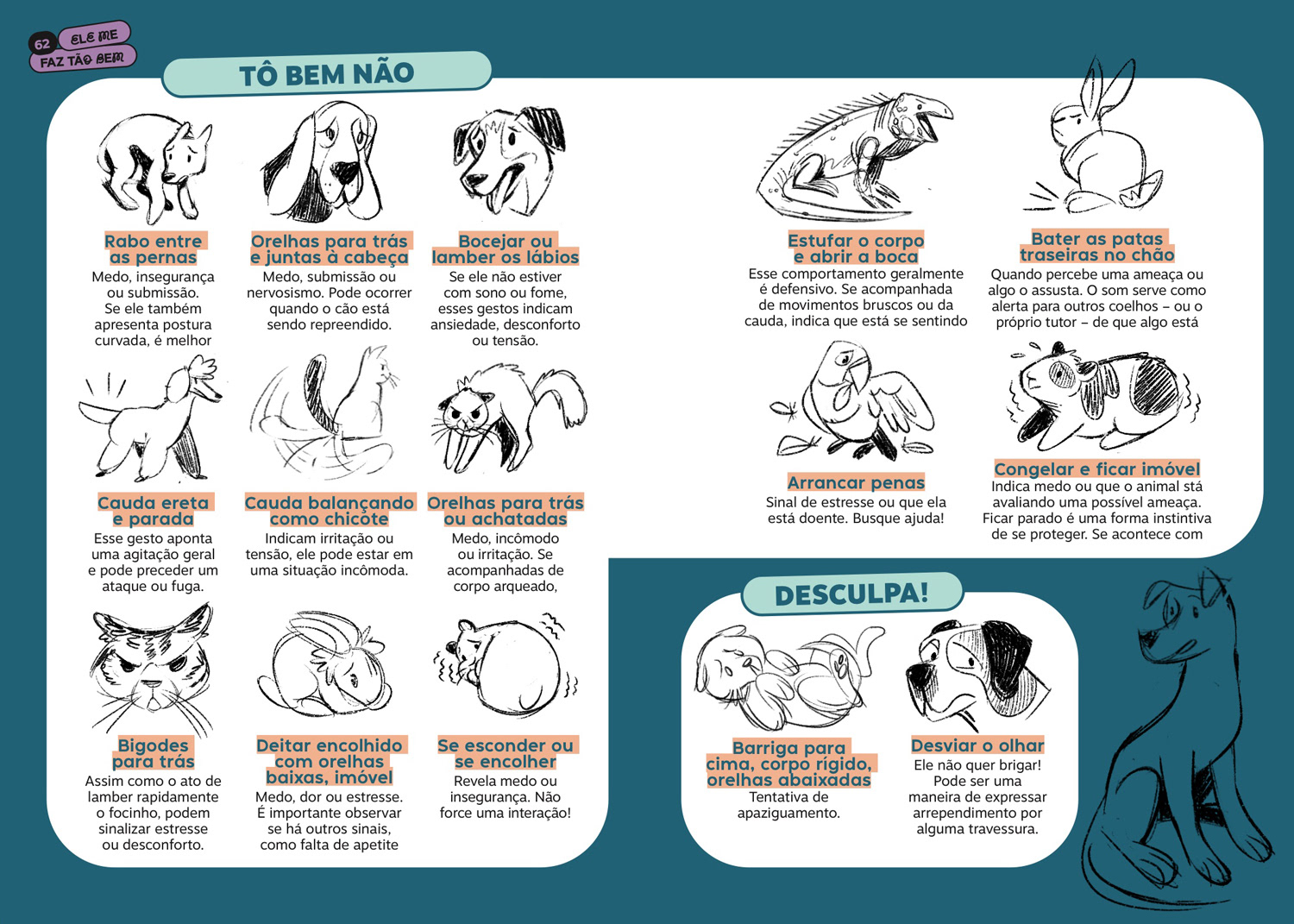 62 ELE ME FAZ TÃO BEM

TÔ BEM NÃO

Rabo entre as pernas
Medo, insegurança ou submissão. Se ele também apresenta postura curvada, é melhor

Orelhas para trás e juntas à cabeça
Medo, submissão ou nervosismo. Pode ocorrer quando o cão está sendo repreendido.

Bocejar ou lamber os lábios
Se ele não estiver com sono ou fome, esses gestos indicam ansiedade, desconforto ou tensão.

Cauda ereta e parada
Esse gesto aponta uma agitação geral e pode preceder um ataque ou fuga.

Cauda balançando como chicote
Indicam irritação ou tensão, ele pode estar em uma situação incômoda.

Orelhas para trás ou achatadas
Medo, incômodo ou irritação. Se acompanhadas de corpo arqueado,

Bigodes para trás
Assim como o ato de lamber rapidamente o focinho, podem sinalizar estresse ou desconforto.

Deitar encolhido com orelhas baixas, imóvel
Medo, dor ou estresse. É importante observar se há outros sinais, como falta de apetite

Se esconder ou se encolher
Revela medo ou insegurança. Não force uma interação!

Estufar o corpo e abrir a boca
Esse comportamento geralmente é defensivo. Se acompanhada de movimentos bruscos ou da cauda, indica que está se sentindo

Bater as patas traseiras no chão
Quando percebe uma ameaça ou algo o assusta. O som serve como alerta para outros coelhos – ou o próprio tutor – de que algo está

Arrancar penas
Sinal de estresse ou que ela está doente. Busque ajuda!

Congelar e ficar imóvel
Indica medo ou que o animal stá avaliando uma possível ameaça. Ficar parado é uma forma instintiva de se proteger. Se acontece com

DESCULPA!

Barriga para cima, corpo rígido, orelhas abaixadas
Tentativa de apaziguamento.

Desviar o olhar
Ele não quer brigar! Pode ser uma maneira de expressar arrependimento por alguma travessura.