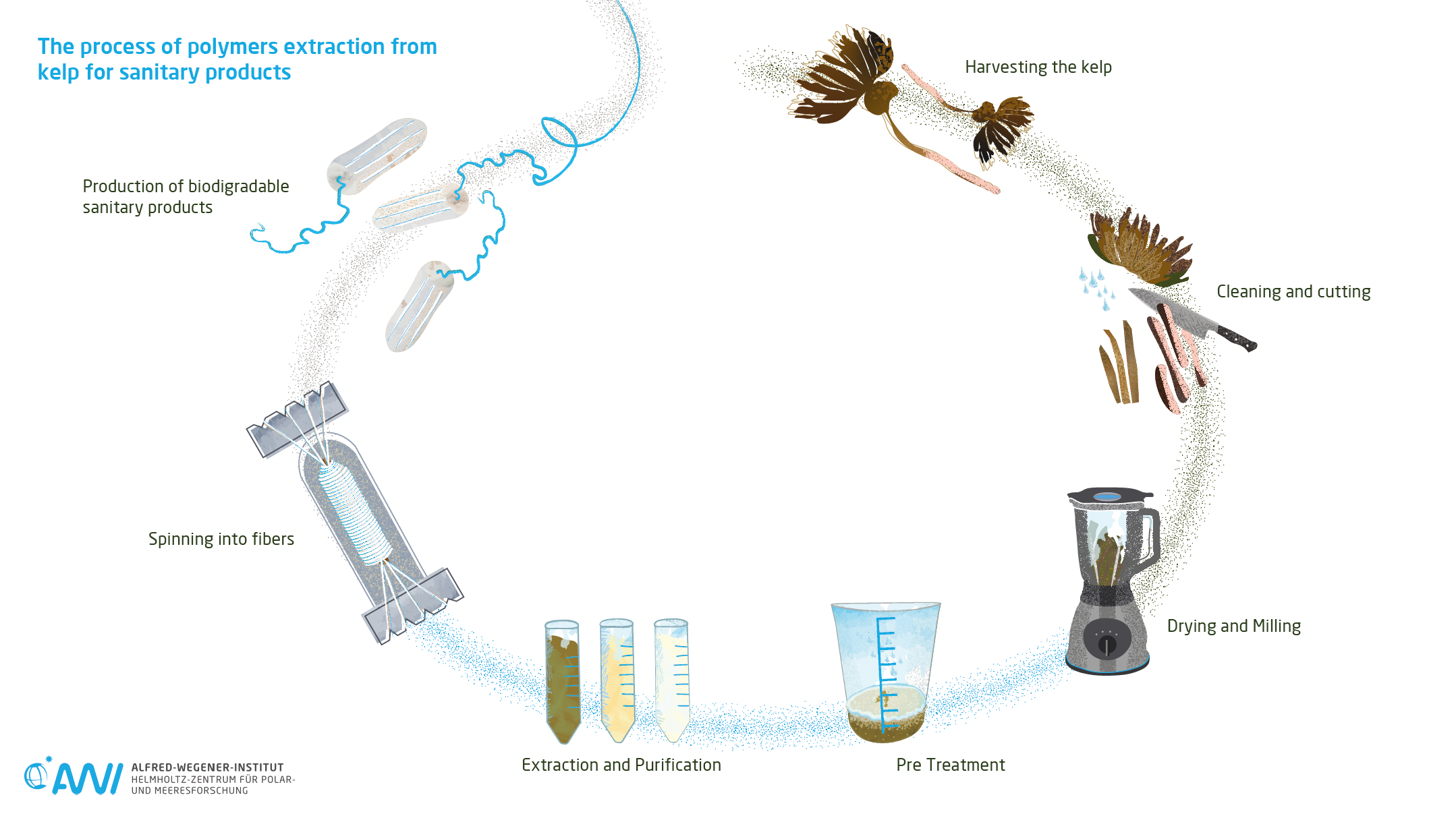 The process of polymers extraction from kelp for sanitary products

Harvesting the kelp

Cleaning and cutting

Drying and Milling

Pre Treatment

Extraction and Purification

Spinning into fibers

Production of biodigradable sanitary products

AWI
ALFRED-WEGENER-INSTITUT
HELMHOLTZ-ZENTRUM FÜR POLAR- UND MEERESFORSCHUNG