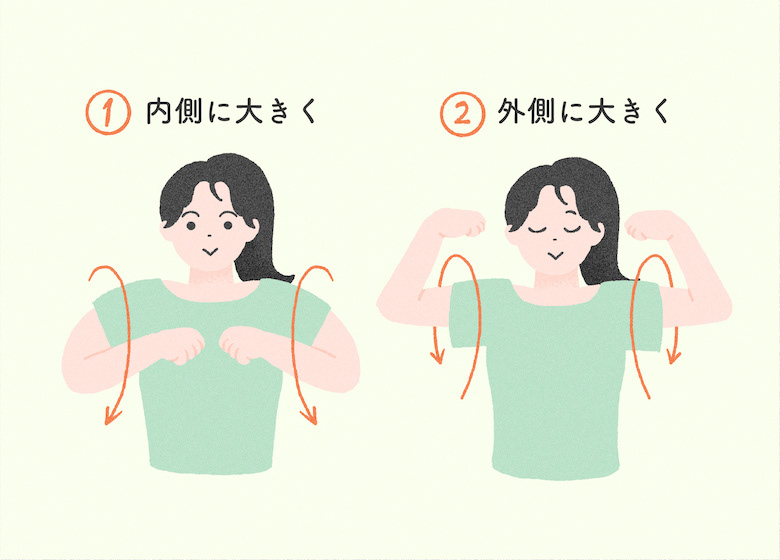 ① 内側に大きく

② 外側に大きく