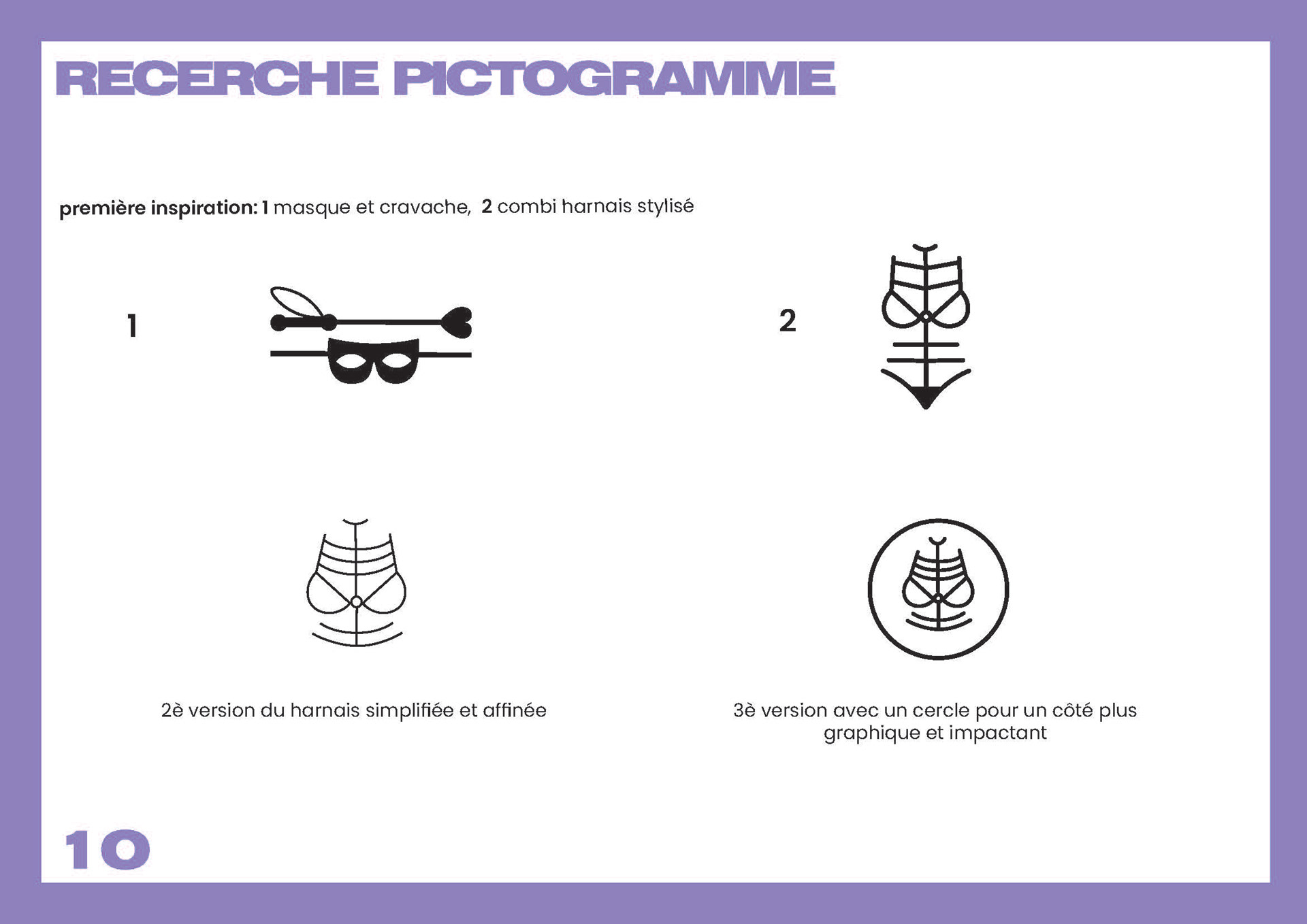 RECERCHE PICTOGRAMME

première inspiration: 1 masque et cravache, 2 combi harnais stylisé

1

2

2è version du harnais simplifiée et affinée

3è version avec un cercle pour un côté plus graphique et impactant

10