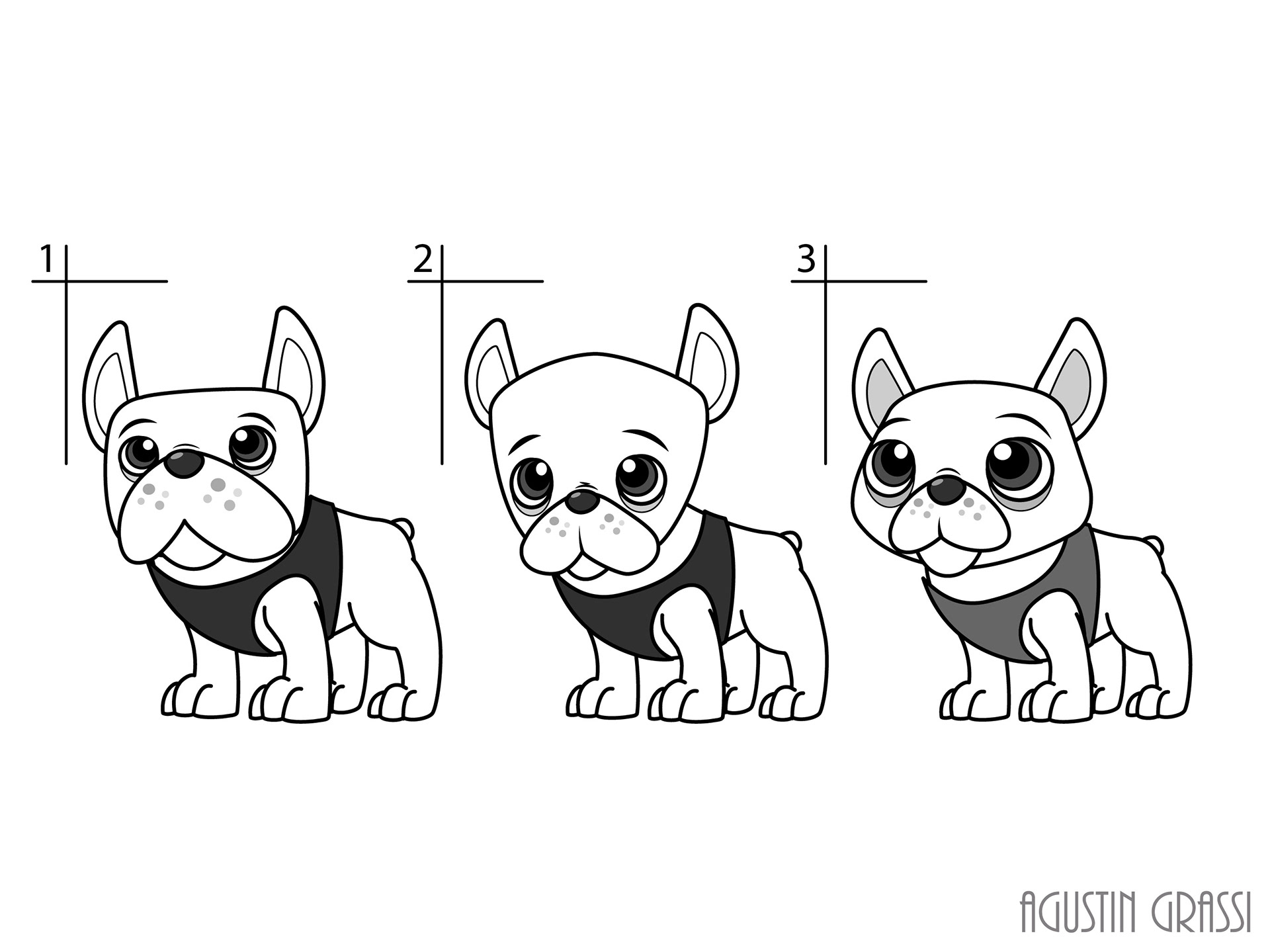 1

2

3

AGUSTIN GRASSI