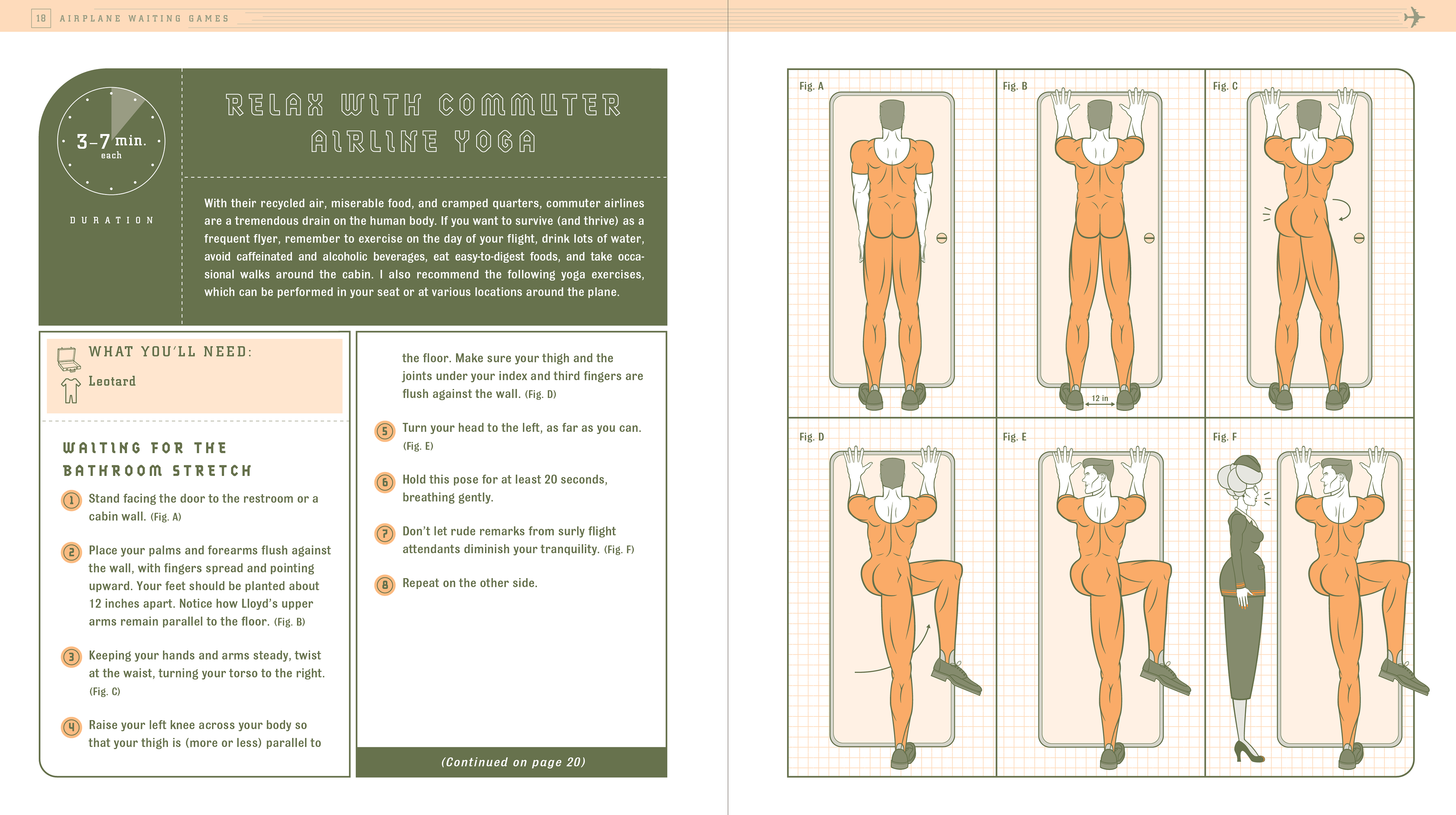 18 AIRPLANE WAITING GAMES

3–7 min. each

DURATION

RELAX WITH COMMUTER AIRLINE YOGA

With their recycled air, miserable food, and cramped quarters, commuter airlines are a tremendous drain on the human body. If you want to survive (and thrive) as a frequent flyer, remember to exercise on the day of your flight, drink lots of water, avoid caffeinated and alcoholic beverages, eat easy-to-digest foods, and take occasional walks around the cabin. I also recommend the following yoga exercises, which can be performed in your seat or at various locations around the plane.

WHAT YOU'LL NEED:

Leotard

WAITING FOR THE BATHROOM STRETCH

1 Stand facing the door to the restroom or a cabin wall. (Fig. A)

2 Place your palms and forearms flush against the wall, with fingers spread and pointing upward. Your feet should be planted about 12 inches apart. Notice how Lloyd's upper arms remain parallel to the floor. (Fig. B)

3 Keeping your hands and arms steady, twist at the waist, turning your torso to the right. (Fig. C)

4 Raise your left knee across your body so that your thigh is (more or less) parallel to the floor. Make sure your thigh and the joints under your index and third fingers are flush against the wall. (Fig. D)

5 Turn your head to the left, as far as you can. (Fig. E)

6 Hold this pose for at least 20 seconds, breathing gently.

7 Don't let rude remarks from surly flight attendants diminish your tranquility. (Fig. F)

8 Repeat on the other side.

(Continued on page 20)

Fig. A

Fig. B

12 in

Fig. C

Fig. D

Fig. E

Fig. F