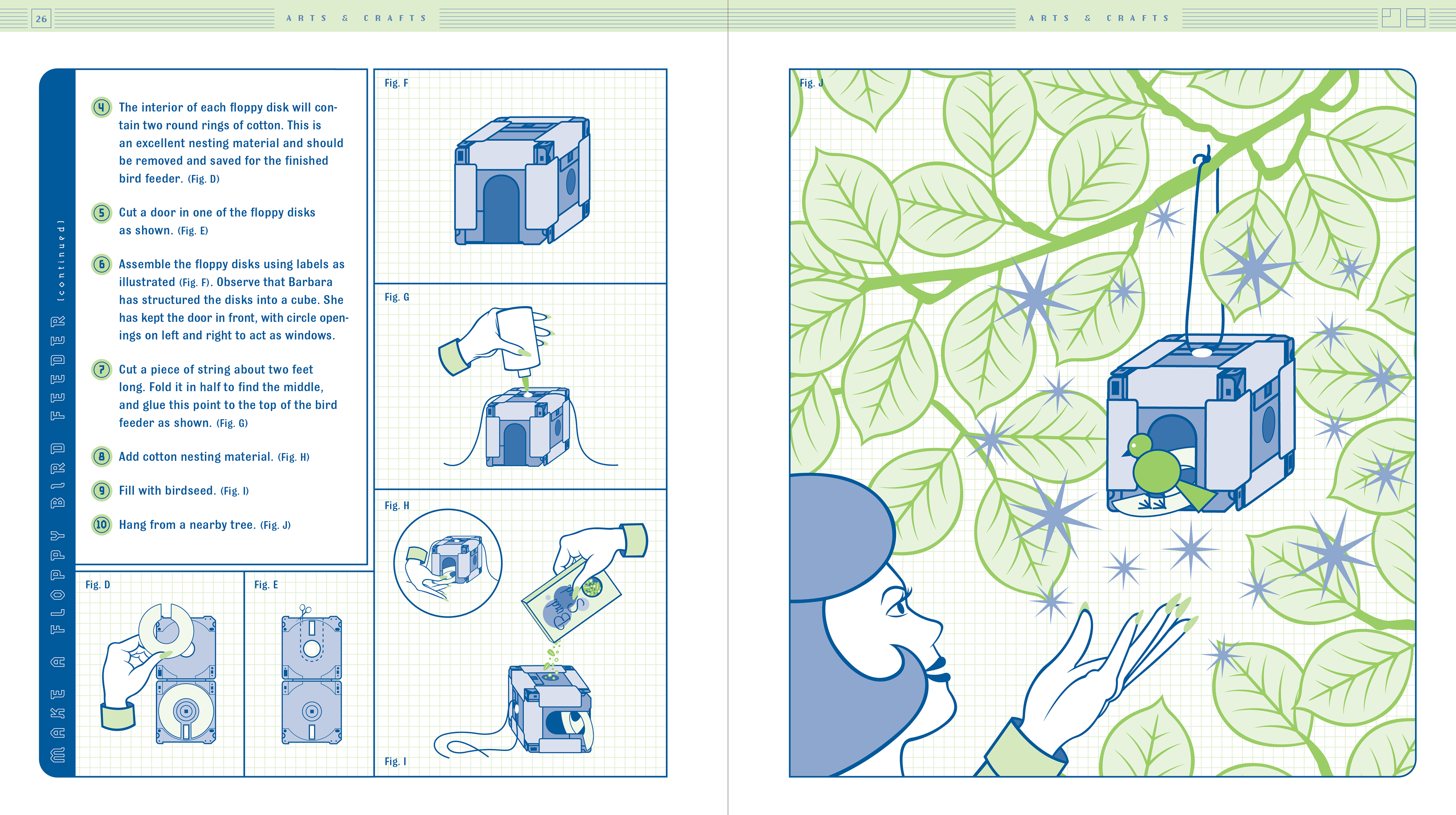 26 ARTS & CRAFTS

ARTS & CRAFTS

MAKE A FLOPPY BIRD FEEDER (continued)

4 The interior of each floppy disk will contain two round rings of cotton. This is an excellent nesting material and should be removed and saved for the finished bird feeder. (Fig. D)

5 Cut a door in one of the floppy disks as shown. (Fig. E)

6 Assemble the floppy disks using labels as illustrated (Fig. F). Observe that Barbara has structured the disks into a cube. She has kept the door in front, with circle openings on left and right to act as windows.

7 Cut a piece of string about two feet long. Fold it in half to find the middle, and glue this point to the top of the bird feeder as shown. (Fig. G)

8 Add cotton nesting material. (Fig. H)

9 Fill with birdseed. (Fig. I)

10 Hang from a nearby tree. (Fig. J)

Fig. D

Fig. E

Fig. F

Fig. G

Fig. H

Fig. I

Fig. J