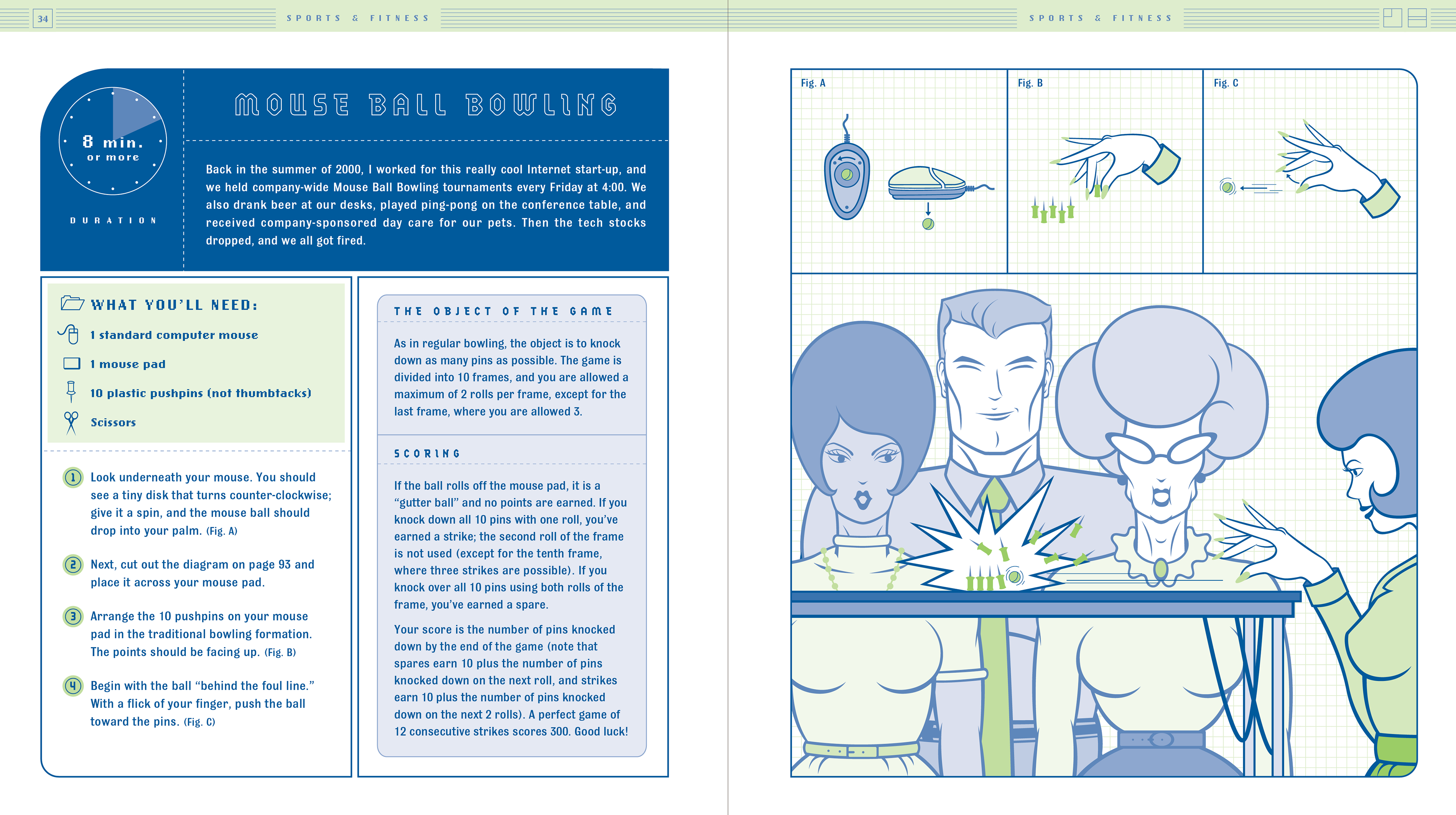 34

SPORTS & FITNESS

SPORTS & FITNESS

8 min.
or more

DURATION

MOUSE BALL BOWLING

Back in the summer of 2000, I worked for this really cool Internet start-up, and we held company-wide Mouse Ball Bowling tournaments every Friday at 4:00. We also drank beer at our desks, played ping-pong on the conference table, and received company-sponsored day care for our pets. Then the tech stocks dropped, and we all got fired.

WHAT YOU'LL NEED:

1 standard computer mouse

1 mouse pad

10 plastic pushpins (not thumbtacks)

Scissors

1 Look underneath your mouse. You should see a tiny disk that turns counter-clockwise; give it a spin, and the mouse ball should drop into your palm. (Fig. A)

2 Next, cut out the diagram on page 93 and place it across your mouse pad.

3 Arrange the 10 pushpins on your mouse pad in the traditional bowling formation. The points should be facing up. (Fig. B)

4 Begin with the ball "behind the foul line." With a flick of your finger, push the ball toward the pins. (Fig. C)

THE OBJECT OF THE GAME

As in regular bowling, the object is to knock down as many pins as possible. The game is divided into 10 frames, and you are allowed a maximum of 2 rolls per frame, except for the last frame, where you are allowed 3.

SCORING

If the ball rolls off the mouse pad, it is a "gutter ball" and no points are earned. If you knock down all 10 pins with one roll, you've earned a strike; the second roll of the frame is not used (except for the tenth frame, where three strikes are possible). If you knock over all 10 pins using both rolls of the frame, you've earned a spare.

Your score is the number of pins knocked down by the end of the game (note that spares earn 10 plus the number of pins knocked down on the next roll, and strikes earn 10 plus the number of pins knocked down on the next 2 rolls). A perfect game of 12 consecutive strikes scores 300. Good luck!

Fig. A

Fig. B

Fig. C