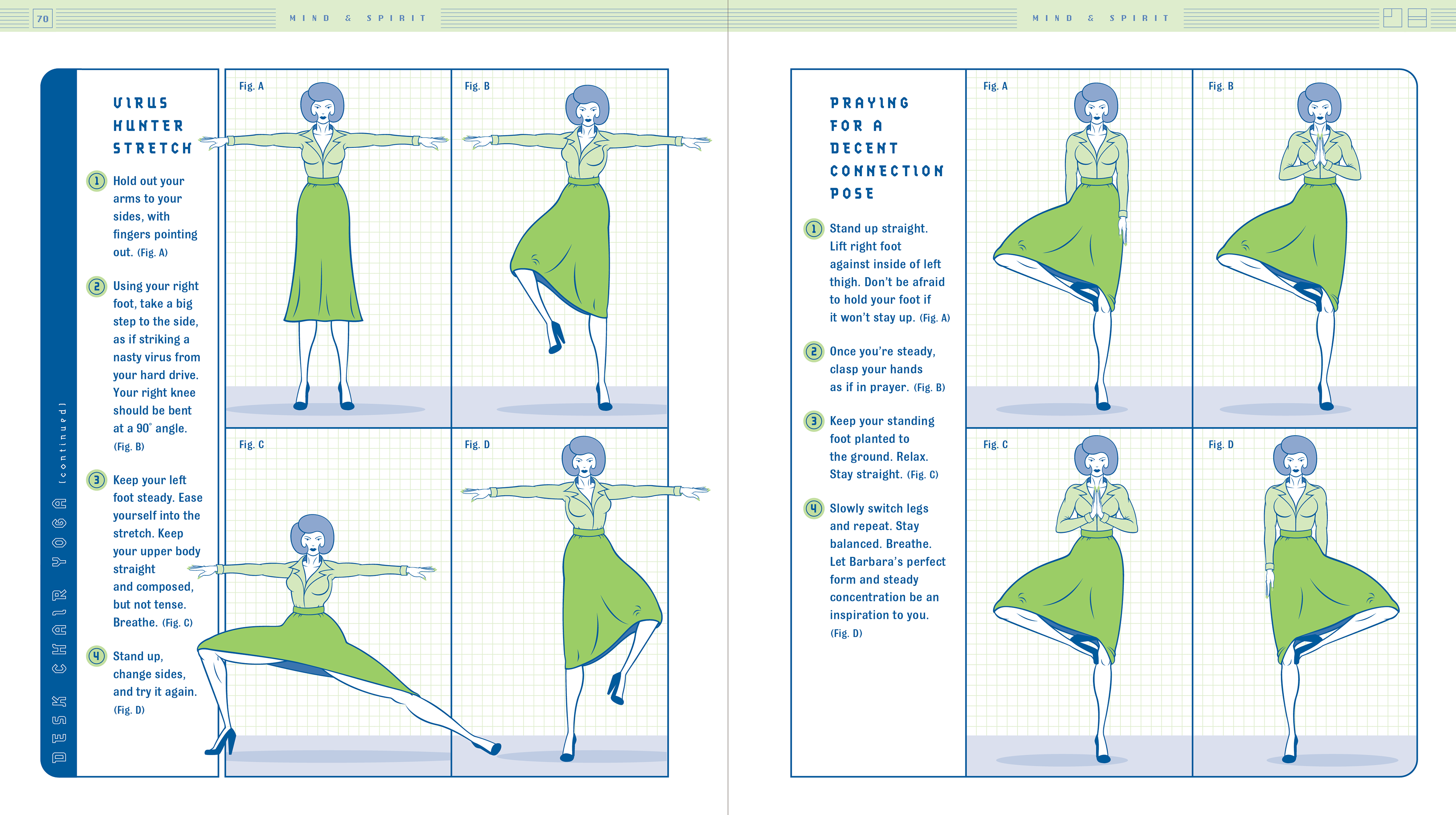 70 MIND & SPIRIT

DESK CHAIR YOGA (continued)

VIRUS HUNTER STRETCH

1 Hold out your arms to your sides, with fingers pointing out. (Fig. A)

2 Using your right foot, take a big step to the side, as if striking a nasty virus from your hard drive. Your right knee should be bent at a 90° angle. (Fig. B)

3 Keep your left foot steady. Ease yourself into the stretch. Keep your upper body straight and composed, but not tense. Breathe. (Fig. C)

4 Stand up, change sides, and try it again. (Fig. D)

Fig. A

Fig. B

Fig. C

Fig. D

MIND & SPIRIT

PRAYING FOR A DECENT CONNECTION POSE

1 Stand up straight. Lift right foot against inside of left thigh. Don't be afraid to hold your foot if it won't stay up. (Fig. A)

2 Once you're steady, clasp your hands as if in prayer. (Fig. B)

3 Keep your standing foot planted to the ground. Relax. Stay straight. (Fig. C)

4 Slowly switch legs and repeat. Stay balanced. Breathe. Let Barbara's perfect form and steady concentration be an inspiration to you. (Fig. D)

Fig. A

Fig. B

Fig. C

Fig. D