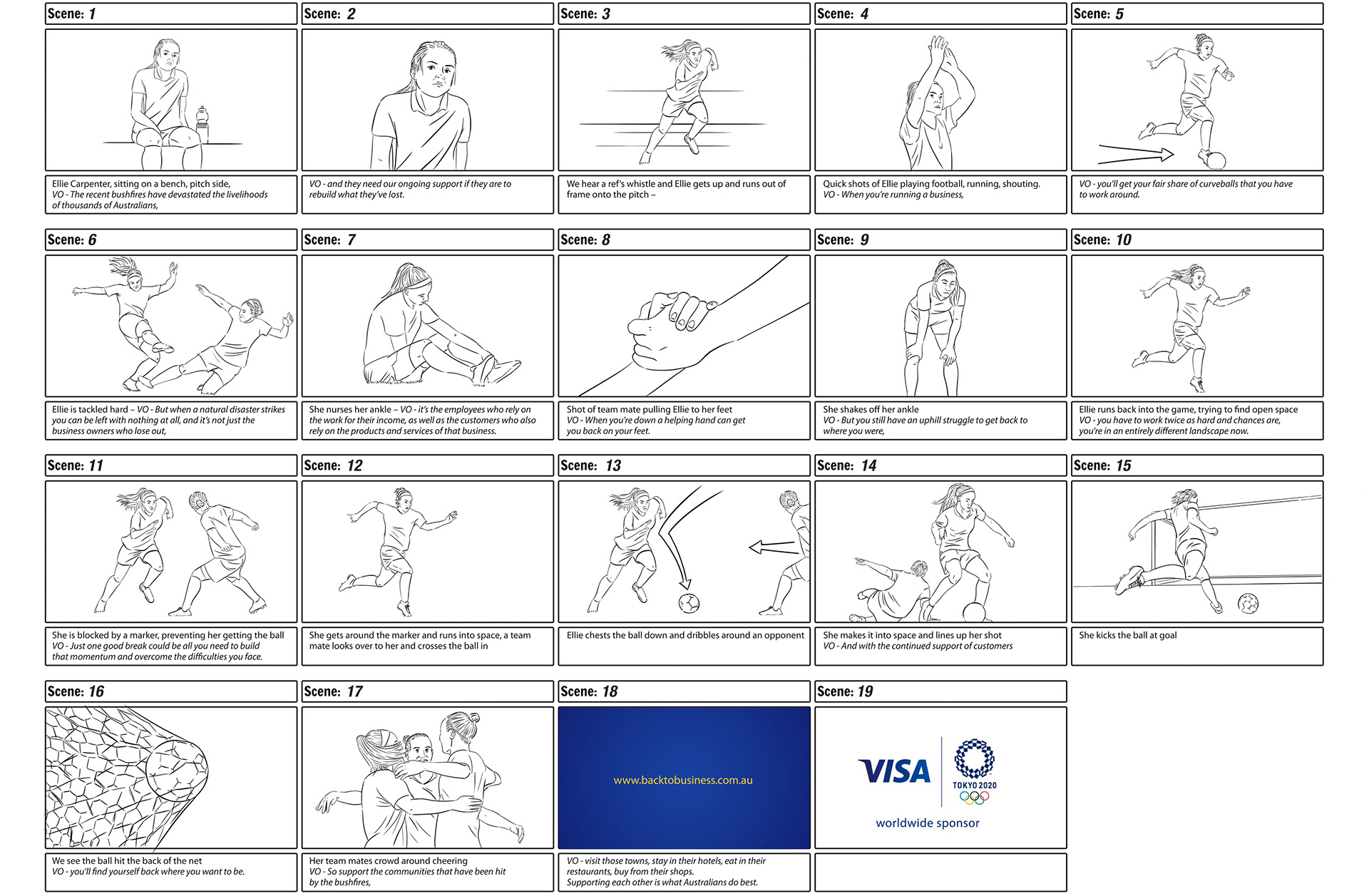 Scene: 1

Ellie Carpenter, sitting on a bench, pitch side,
VO - The recent bushfires have devastated the livelihoods of thousands of Australians,

Scene: 2

VO - and they need our ongoing support if they are to rebuild what they've lost.

Scene: 3

We hear a ref's whistle and Ellie gets up and runs out of frame onto the pitch –

Scene: 4

Quick shots of Ellie playing football, running, shouting.
VO - When you're running a business,

Scene: 5

VO - you'll get your fair share of curveballs that you have to work around.

Scene: 6

Ellie is tackled hard – VO - But when a natural disaster strikes you can be left with nothing at all, and it's not just the business owners who lose out,

Scene: 7

She nurses her ankle – VO - it's the employees who rely on the work for their income, as well as the customers who also rely on the products and services of that business.

Scene: 8

Shot of team mate pulling Ellie to her feet
VO - When you're down a helping hand can get you back on your feet.

Scene: 9

She shakes off her ankle
VO - But you still have an uphill struggle to get back to where you were,

Scene: 10

Ellie runs back into the game, trying to find open space
VO - you have to work twice as hard and chances are, you're in an entirely different landscape now.

Scene: 11

She is blocked by a marker, preventing her getting the ball
VO - Just one good break could be all you need to build that momentum and overcome the difficulties you face.

Scene: 12

She gets around the marker and runs into space, a team mate looks over to her and crosses the ball in

Scene: 13

Ellie chests the ball down and dribbles around an opponent

Scene: 14

She makes it into space and lines up her shot
VO - And with the continued support of customers

Scene: 15

She kicks the ball at goal

Scene: 16

We see the ball hit the back of the net
VO - you'll find yourself back where you want to be.

Scene: 17

Her team mates crowd around cheering
VO - So support the communities that have been hit by the bushfires,

Scene: 18

www.backtobusiness.com.au

VO - visit those towns, stay in their hotels, eat in their restaurants, buy from their shops.
Supporting each other is what Australians do best.

Scene: 19

VISA

TOKYO 2020

worldwide sponsor